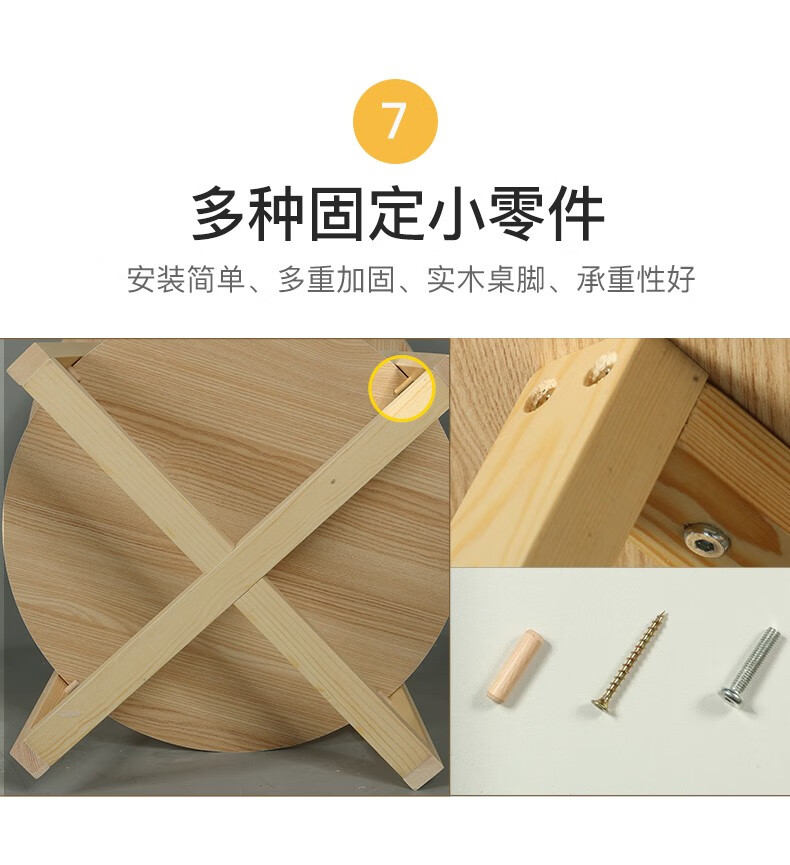 7

多种固定小零件

安装简单、多重加固、实木桌脚、承重性好