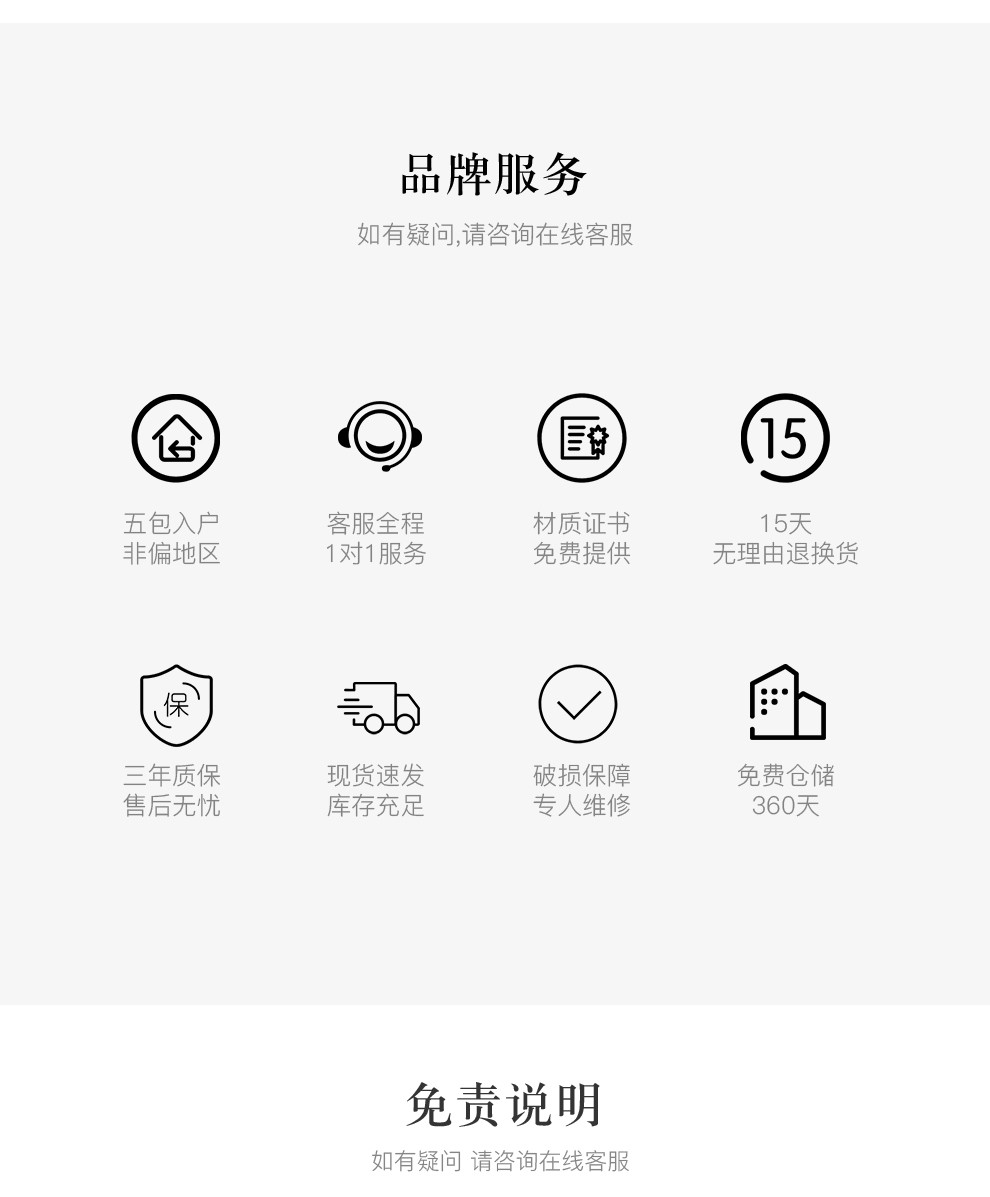 品牌服务

如有疑问,请咨询在线客服

15

五包入户
非偏地区

客服全程
1对1服务

材质证书
免费提供

15天
无理由退换货

保

三年质保
售后无忧

现货速发
库存充足

破损保障
专人维修

免费仓储
360天

免责说明

如有疑问 请咨询在线客服