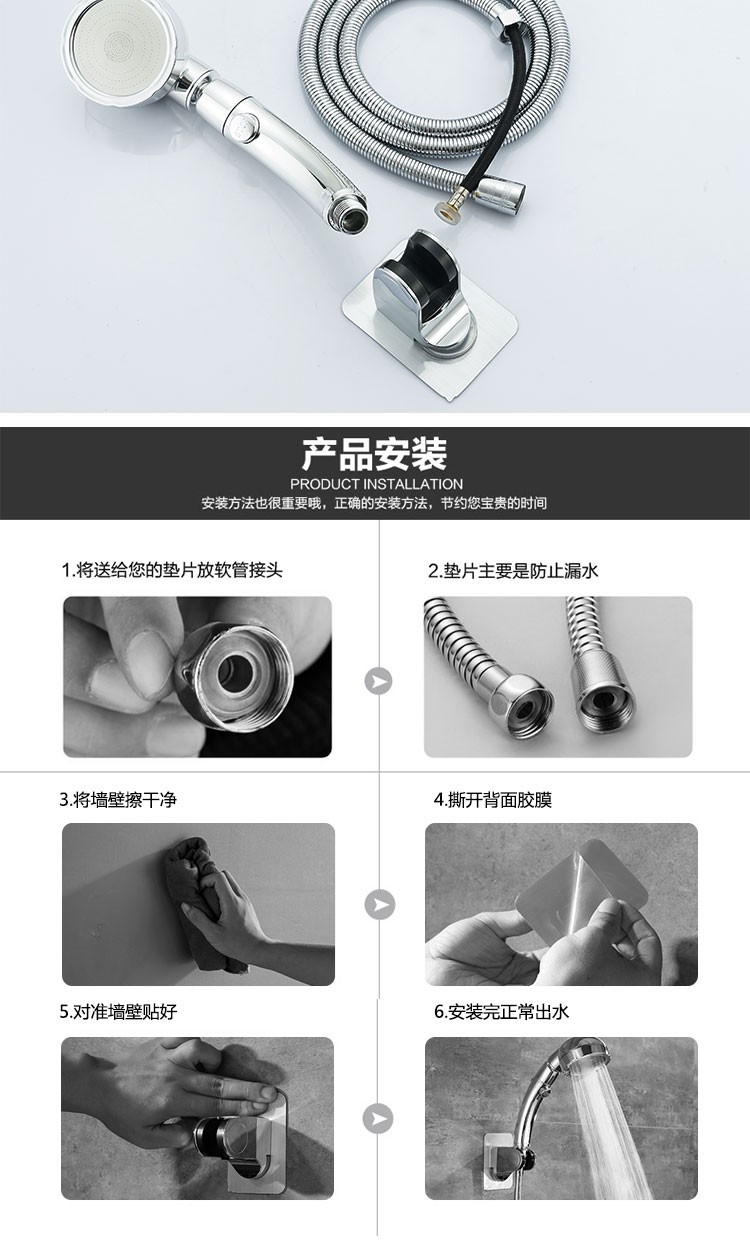 产品安装
PRODUCT INSTALLATION
安装方法也很重要哦，正确的安装方法，节约您宝贵的时间

1.将送给您的垫片放软管接头

2.垫片主要是防止漏水

3.将墙壁擦干净

4.撕开背面胶膜

5.对准墙壁贴好

6.安装完正常出水