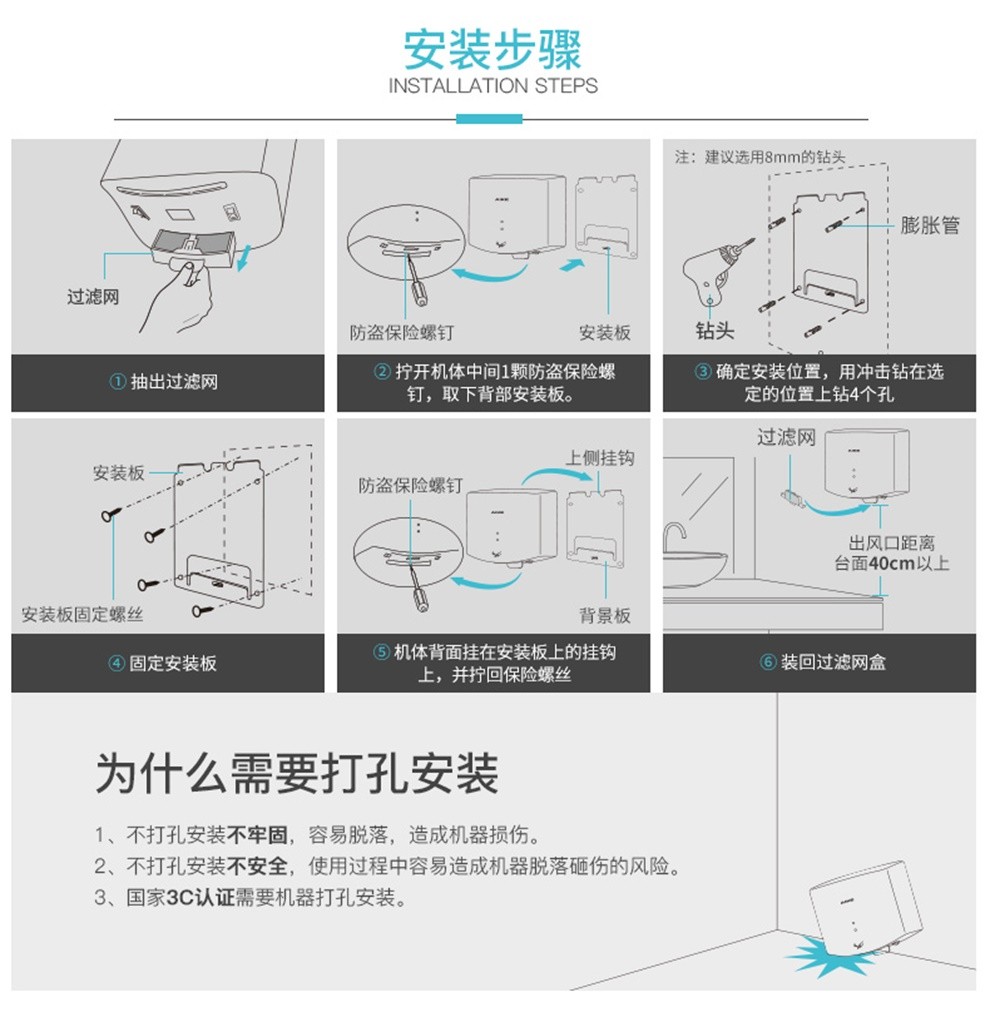 安装步骤
INSTALLATION STEPS

过滤网

① 抽出过滤网

防盗保险螺钉

安装板

② 拧开机体中间1颗防盗保险螺钉，取下背部安装板。

注：建议选用8mm的钻头

膨胀管

钻头

③ 确定安装位置，用冲击钻在选定的位置上钻4个孔

安装板

安装板固定螺丝

④ 固定安装板

防盗保险螺钉

上侧挂钩

背景板

⑤ 机体背面挂在安装板上的挂钩上，并拧回保险螺丝

过滤网

出风口距离台面40cm以上

⑥ 装回过滤网盒

为什么需要打孔安装

1、不打孔安装不牢固，容易脱落，造成机器损伤。
2、不打孔安装不安全，使用过程中容易造成机器脱落砸伤的风险。
3、国家3C认证需要机器打孔安装。