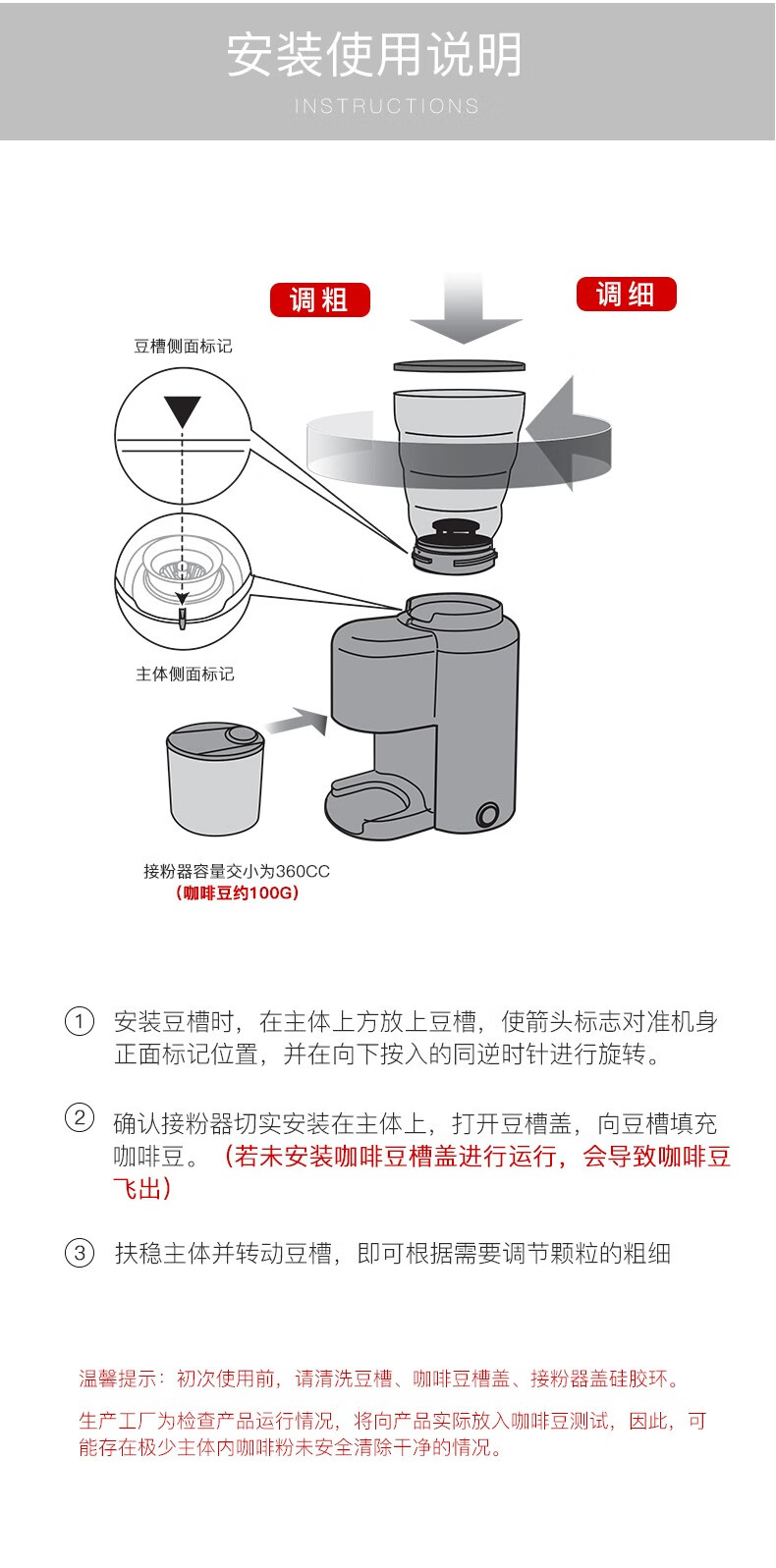 安装使用说明

INSTRUCTIONS

调粗

调细

豆槽侧面标记

主体侧面标记

接粉器容量交小为360CC
(咖啡豆约100G)

① 安装豆槽时，在主体上方放上豆槽，使箭头标志对准机身正面标记位置，并在向下按入的同逆时针进行旋转。

② 确认接粉器切实安装在主体上，打开豆槽盖，向豆槽填充咖啡豆。（若未安装咖啡豆槽盖进行运行，会导致咖啡豆飞出）

③ 扶稳主体并转动豆槽，即可根据需要调节颗粒的粗细

温馨提示：初次使用前，请清洗豆槽、咖啡豆槽盖、接粉器盖硅胶环。

生产工厂为检查产品运行情况，将向产品实际放入咖啡豆测试，因此，可能存在极少主体内咖啡粉未安全清除干净的情况。