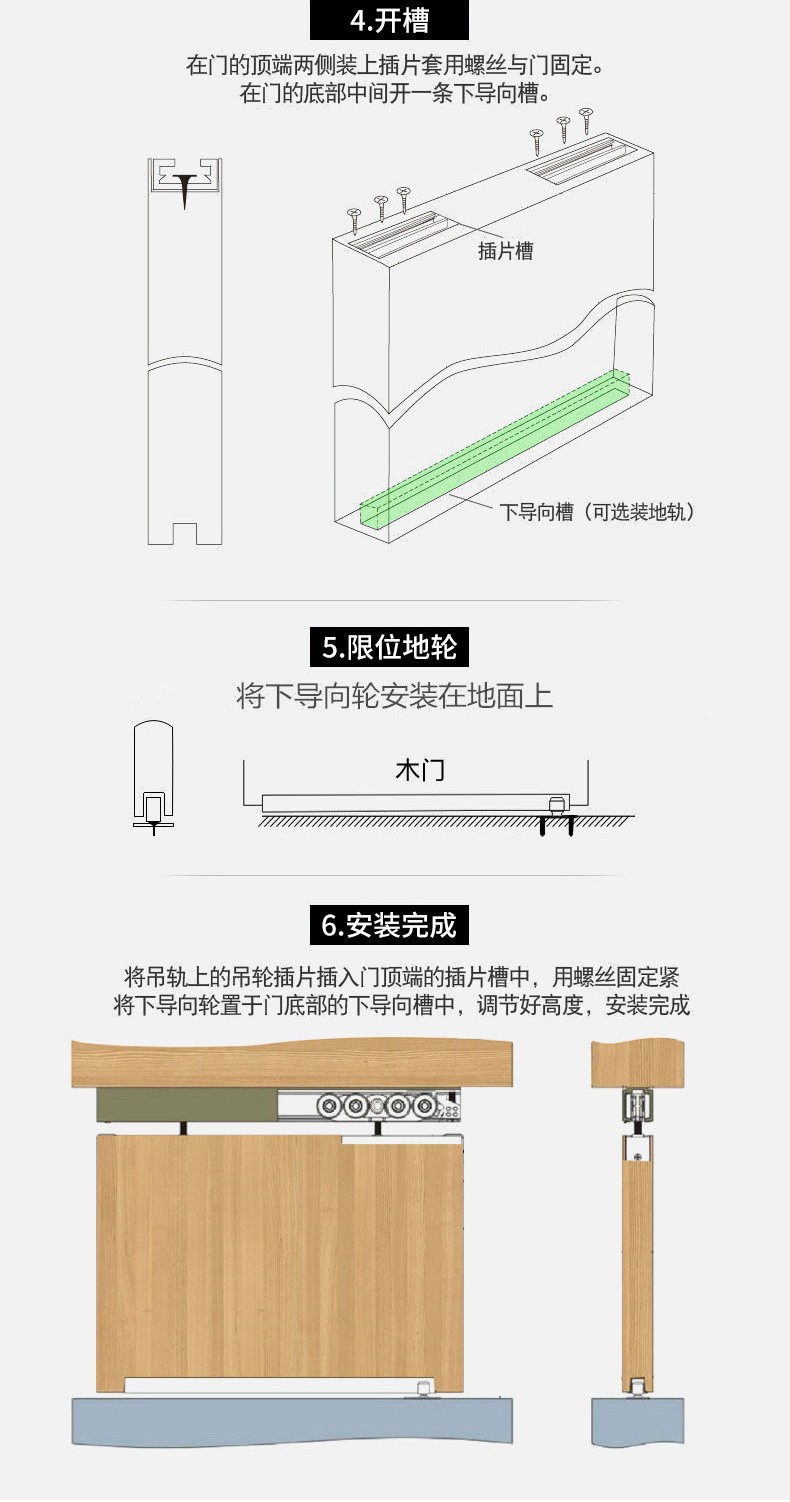 4.开槽

在门的顶端两侧装上插片套用螺丝与门固定。
在门的底部中间开一条下导向槽。

插片槽

下导向槽（可选装地轨）

5.限位地轮

将下导向轮安装在地面上

木门

6.安装完成

将吊轨上的吊轮插片插入门顶端的插片槽中，用螺丝固定紧
将下导向轮置于门底部的下导向槽中，调节好高度，安装完成