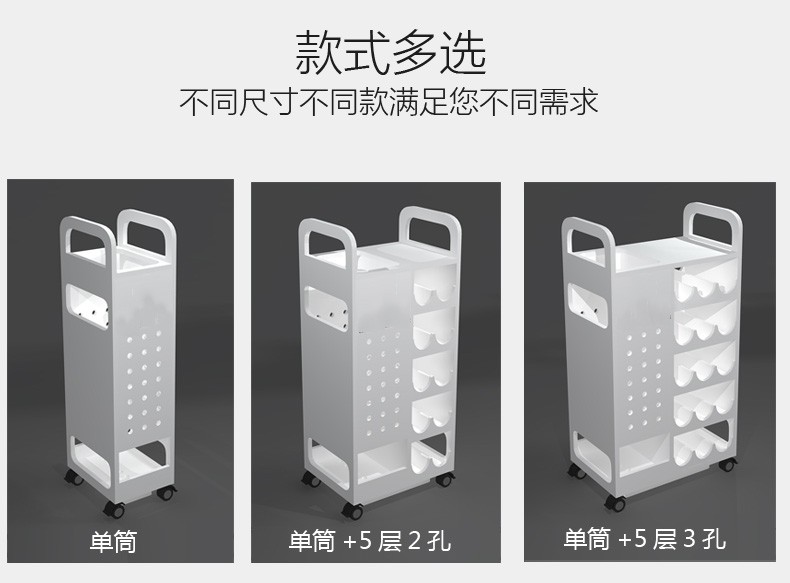 款式多选
不同尺寸不同款满足您不同需求

单筒

单筒 +5 层 2 孔

单筒 +5 层 3 孔