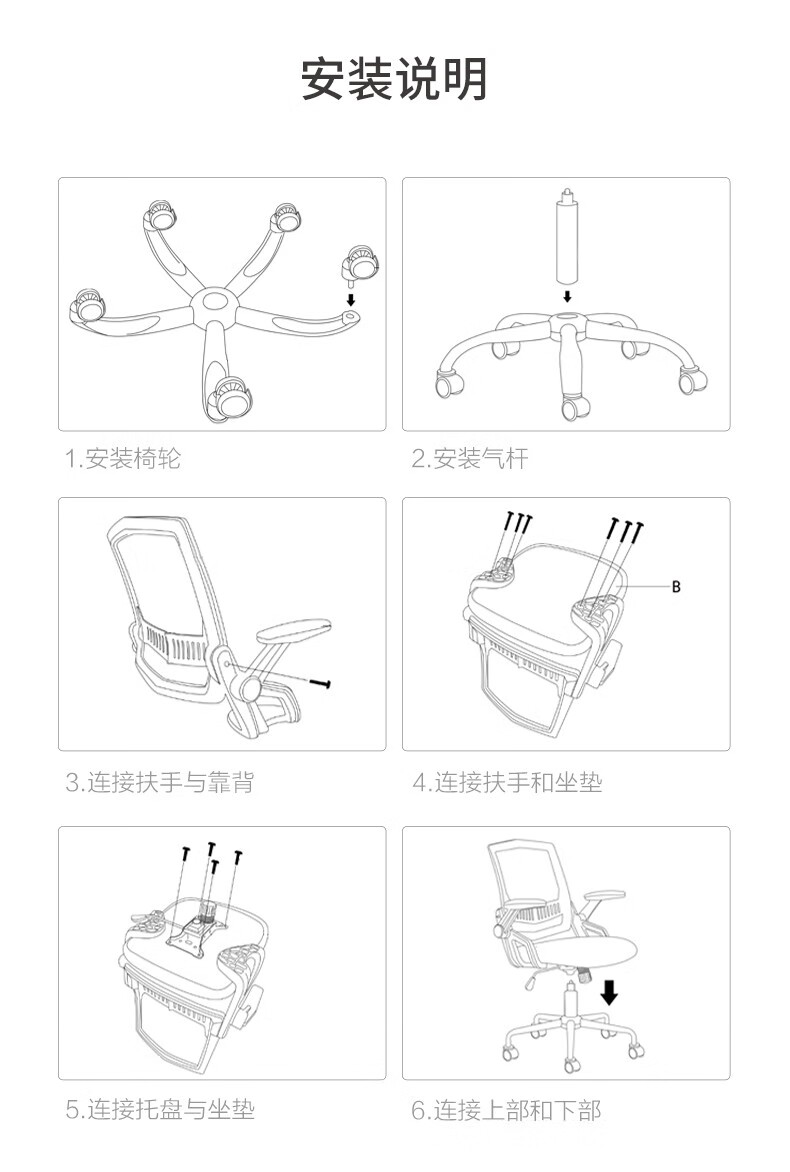 安装说明

1.安装椅轮

2.安装气杆

3.连接扶手与靠背

B

4.连接扶手和坐垫

5.连接托盘与坐垫

6.连接上部和下部