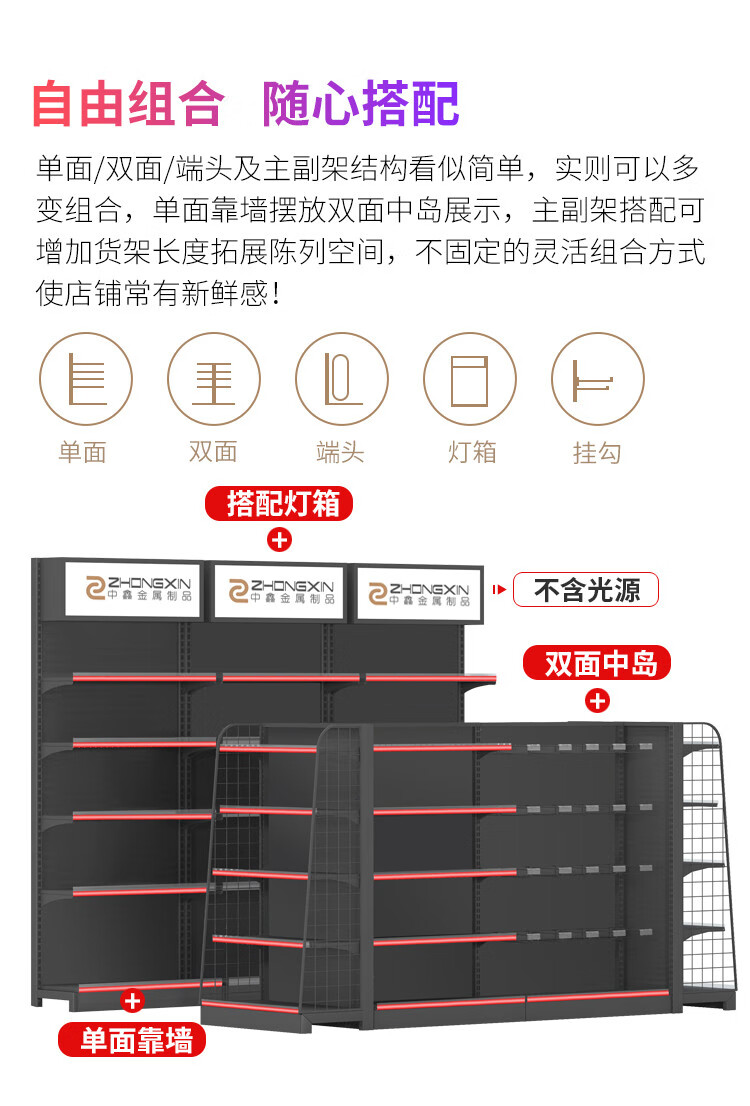 自由组合 随心搭配

单面/双面/端头及主副架结构看似简单，实则可以多变组合，单面靠墙摆放双面中岛展示，主副架搭配可增加货架长度拓展陈列空间，不固定的灵活组合方式使店铺常有新鲜感！

单面 双面 端头 灯箱 挂勾

搭配灯箱
+

ZHONGXIN 中鑫金属制品 ZHONGXIN 中鑫金属制品 ZHONGXIN 中鑫金属制品

不含光源

双面中岛
+

+
单面靠墙