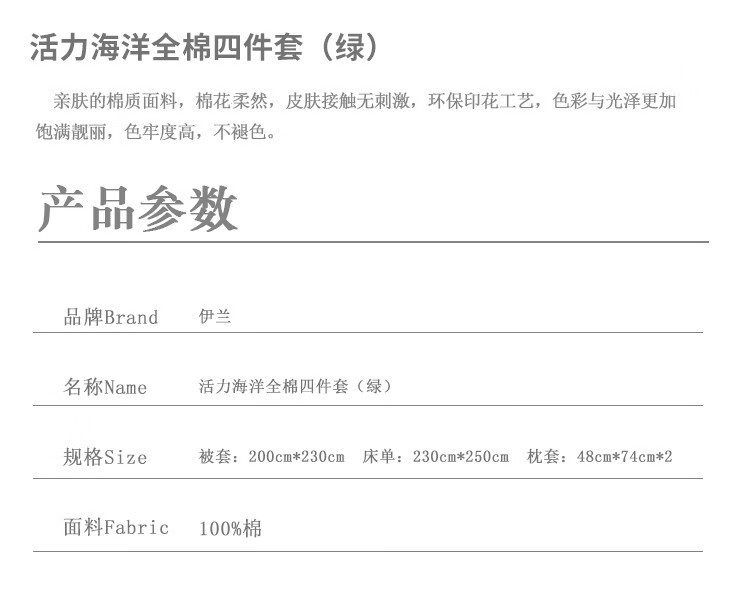 活力海洋全棉四件套（绿）

亲肤的棉质面料，棉花柔然，皮肤接触无刺激，环保印花工艺，色彩与光泽更加饱满靓丽，色牢度高，不褪色。

产品参数

品牌Brand 伊兰

名称Name 活力海洋全棉四件套（绿）

规格Size 被套：200cm*230cm 床单：230cm*250cm 枕套：48cm*74cm*2

面料Fabric 100%棉