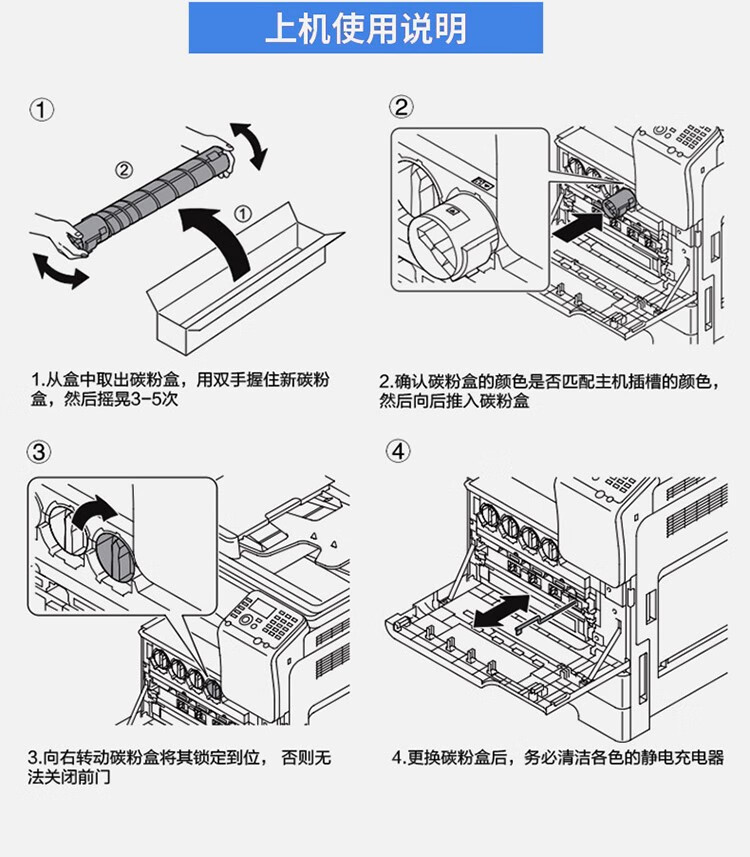 上机使用说明

①

②

①

1.从盒中取出碳粉盒，用双手握住新碳粉盒，然后摇晃3-5次

②

2.确认碳粉盒的颜色是否匹配主机插槽的颜色，然后向后推入碳粉盒

③

3.向右转动碳粉盒将其锁定到位， 否则无法关闭前门

④

4.更换碳粉盒后，务必清洁各色的静电充电器