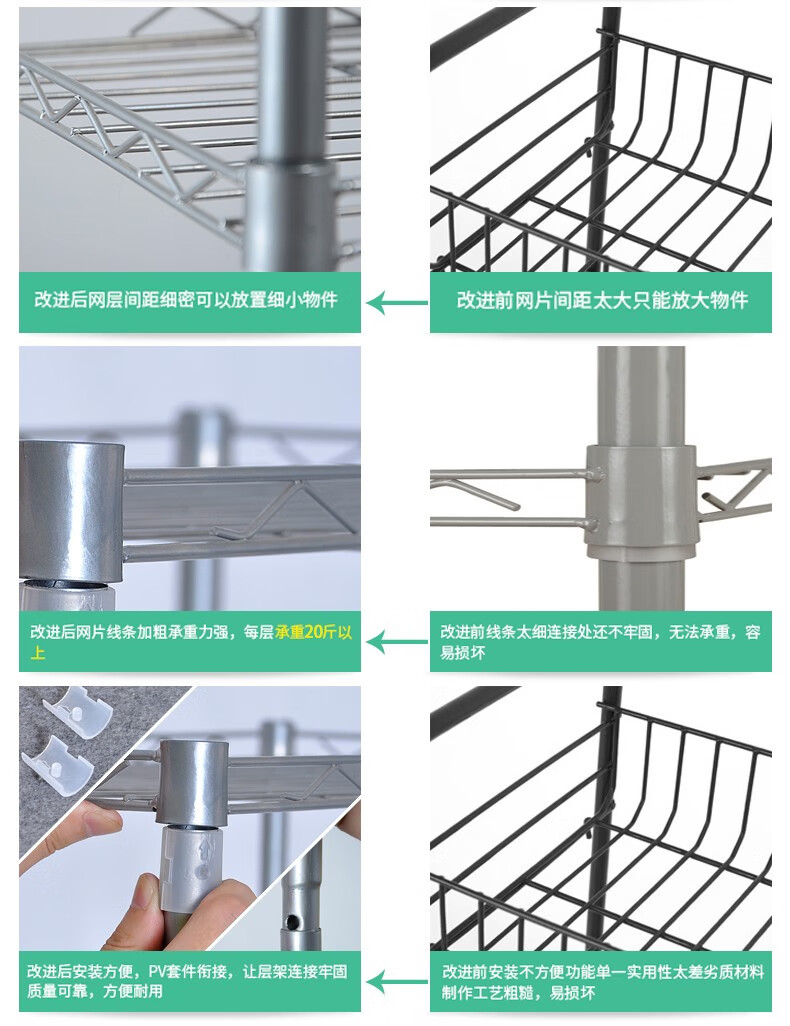 改进后网层间距细密可以放置细小物件

改进前网片间距太大只能放大物件

改进后网片线条加粗承重力强，每层承重20斤以上

改进前线条太细连接处还不牢固，无法承重，容易损坏

改进后安装方便，PV套件衔接，让层架连接牢固质量可靠，方便耐用

改进前安装不方便功能单一实用性太差劣质材料制作工艺粗糙，易损坏