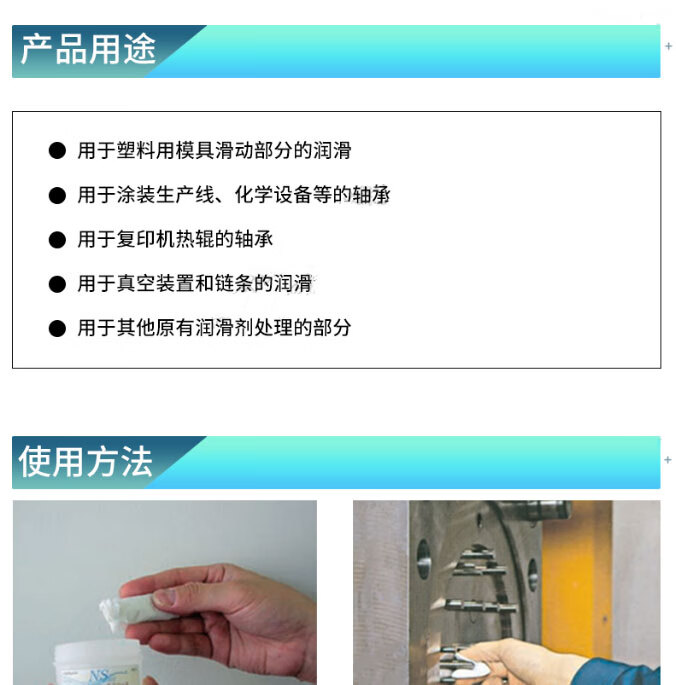 产品用途

● 用于塑料用模具滑动部分的润滑

● 用于涂装生产线、化学设备等的轴承

● 用于复印机热辊的轴承

● 用于真空装置和链条的润滑

● 用于其他原有润滑剂处理的部分

使用方法

NS