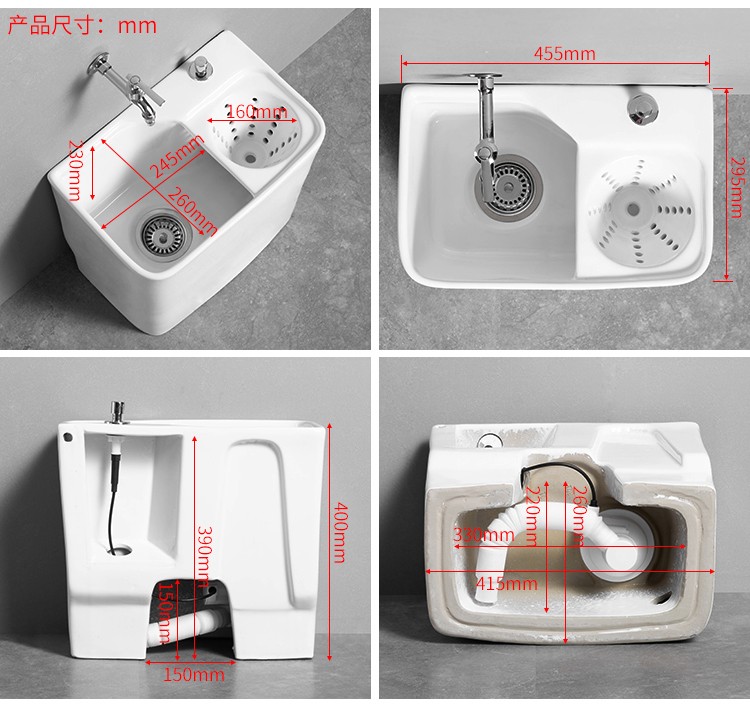 产品尺寸：mm

160mm
230mm
245mm
260mm

455mm
295mm

390mm
400mm
150mm
150mm

220mm
260mm
330mm
415mm