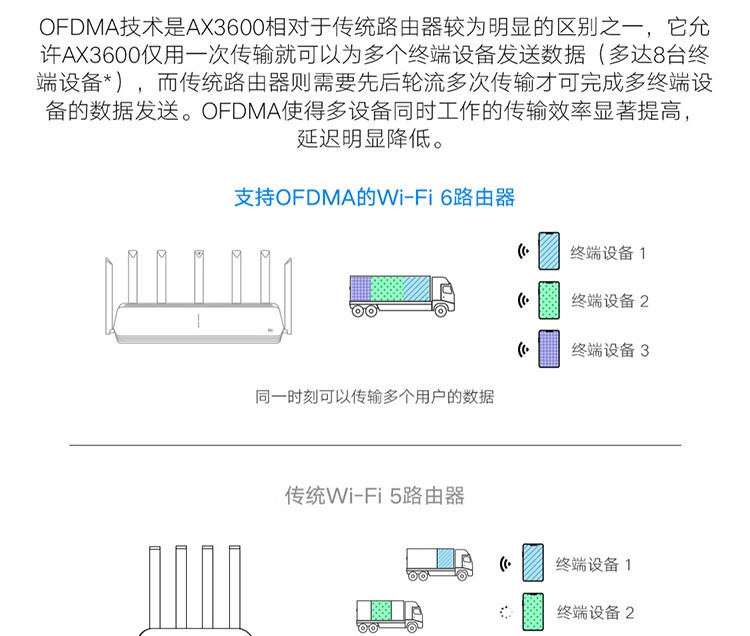 OFDMA技术是AX3600相对于传统路由器较为明显的区别之一，它允许AX3600仅用一次传输就可以为多个终端设备发送数据（多达8台终端设备*），而传统路由器则需要先后轮流多次传输才可完成多终端设备的数据发送。OFDMA使得多设备同时工作的传输效率显著提高，延迟明显降低。

支持OFDMA的Wi-Fi 6路由器

终端设备 1

终端设备 2

终端设备 3

同一时刻可以传输多个用户的数据

传统Wi-Fi 5路由器

终端设备 1

终端设备 2