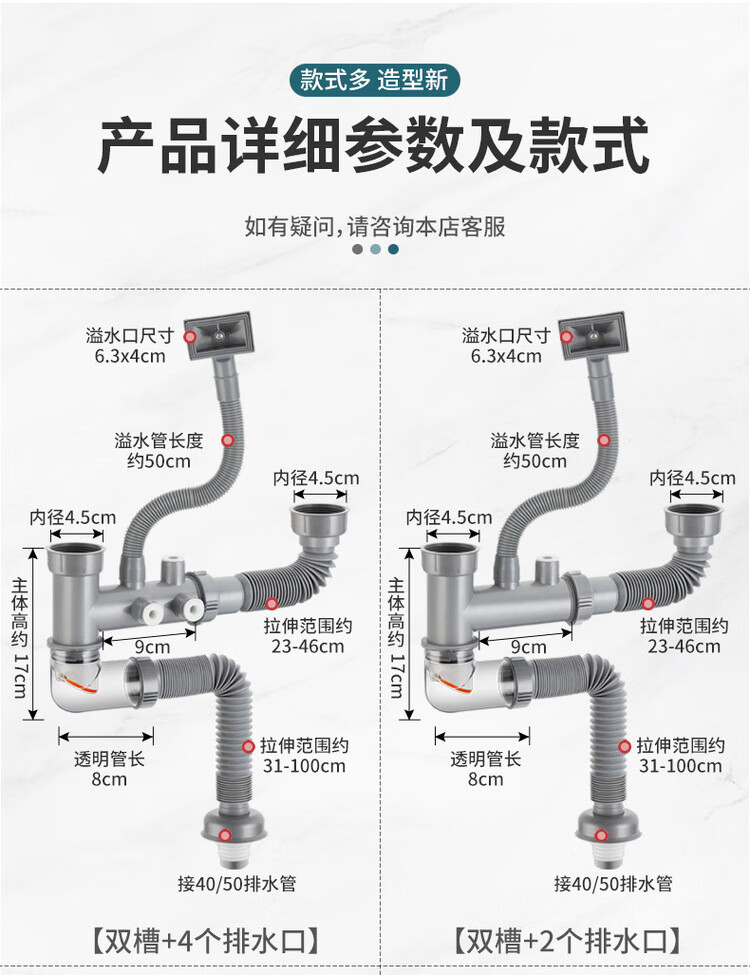 款式多 造型新

产品详细参数及款式

如有疑问，请咨询本店客服

溢水口尺寸
6.3x4cm

溢水管长度
约50cm

内径4.5cm

内径4.5cm

主体高约17cm

9cm

拉伸范围约
23-46cm

透明管长
8cm

拉伸范围约
31-100cm

接40/50排水管

【双槽+4个排水口】

溢水口尺寸
6.3x4cm

溢水管长度
约50cm

内径4.5cm

内径4.5cm

主体高约17cm

9cm

拉伸范围约
23-46cm

透明管长
8cm

拉伸范围约
31-100cm

接40/50排水管

【双槽+2个排水口】