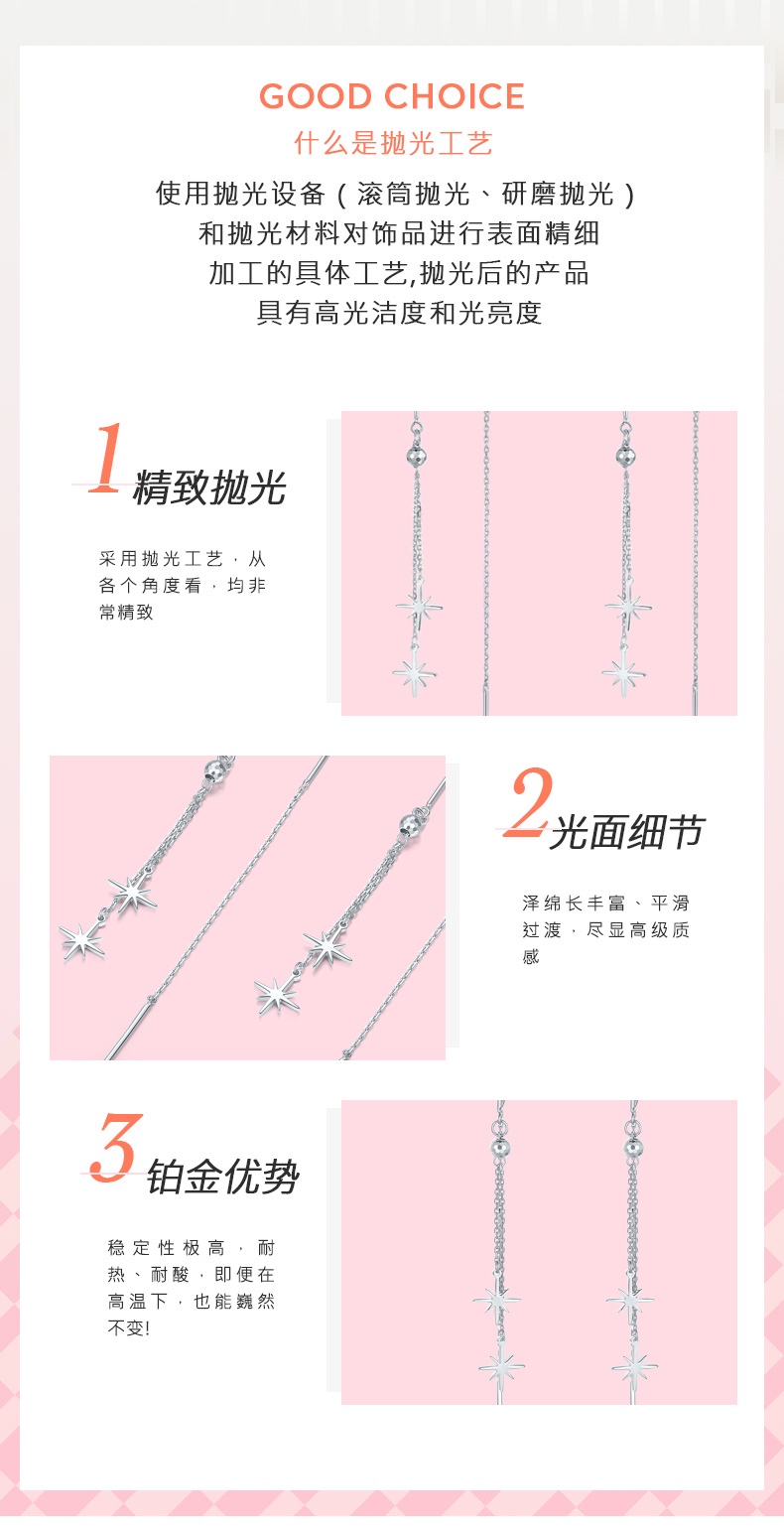 GOOD CHOICE

什么是抛光工艺

使用抛光设备（滚筒抛光、研磨抛光）和抛光材料对饰品进行表面精细加工的具体工艺,抛光后的产品具有高光洁度和光亮度

1 精致抛光

采用抛光工艺，从各个角度看，均非常精致

2 光面细节

泽绵长丰富、平滑过渡，尽显高级质感

3 铂金优势

稳定性极高，耐热、耐酸，即便在高温下，也能巍然不变!