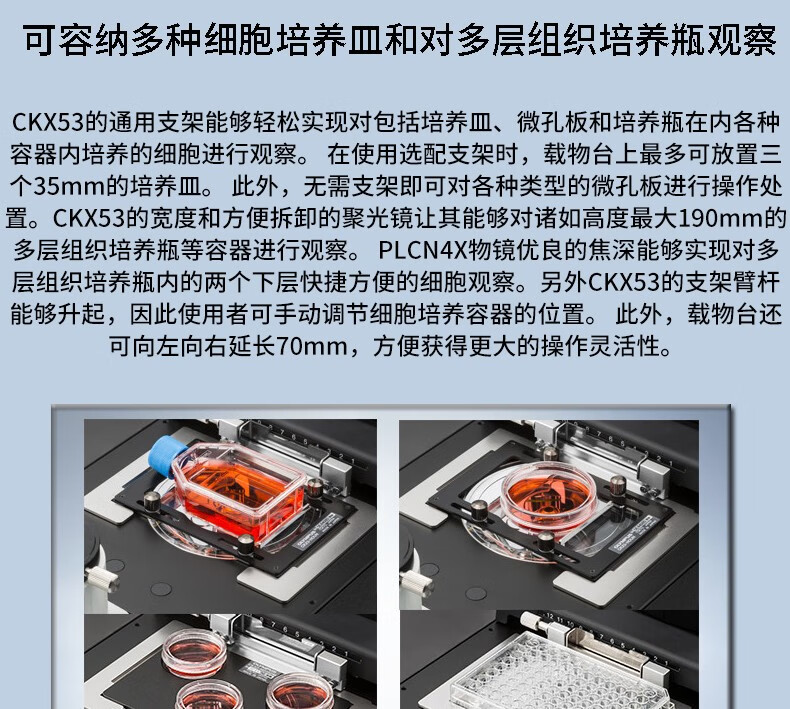 可容纳多种细胞培养皿和对多层组织培养瓶观察

CKX53的通用支架能够轻松实现对包括培养皿、微孔板和培养瓶在内各种容器内培养的细胞进行观察。 在使用选配支架时，载物台上最多可放置三个35mm的培养皿。 此外，无需支架即可对各种类型的微孔板进行操作处置。CKX53的宽度和方便拆卸的聚光镜让其能够对诸如高度最大190mm的多层组织培养瓶等容器进行观察。 PLCN4X物镜优良的焦深能够实现对多层组织培养瓶内的两个下层快捷方便的细胞观察。另外CKX53的支架臂杆能够升起，因此使用者可手动调节细胞培养容器的位置。 此外，载物台还可向左向右延长70mm，方便获得更大的操作灵活性。