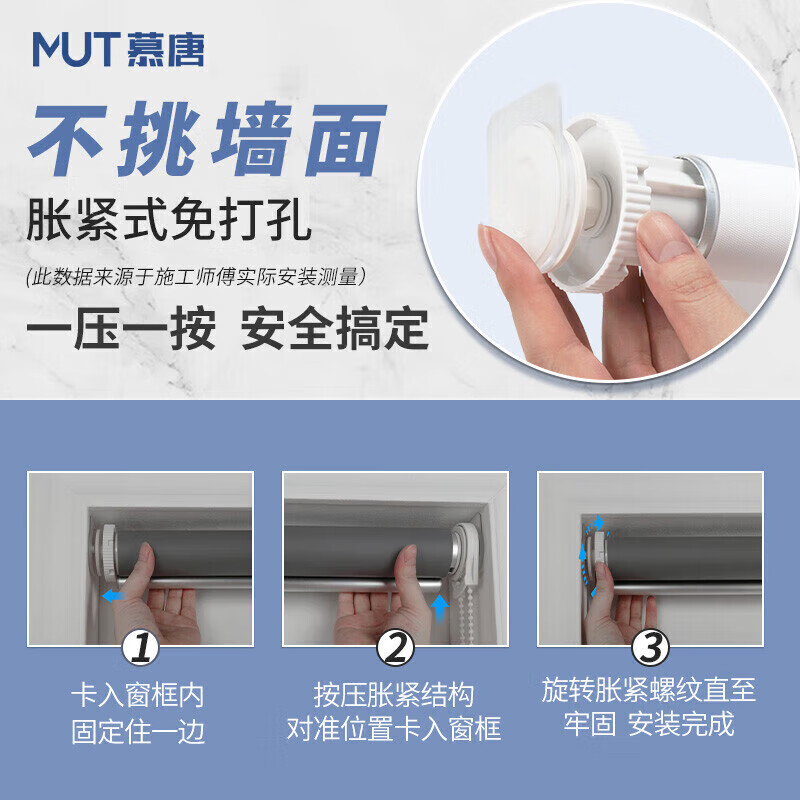 MUT 慕唐

不挑墙面

胀紧式免打孔

(此数据来源于施工师傅实际安装测量)

一压一按 安全搞定

1
卡入窗框内
固定住一边

2
按压胀紧结构
对准位置卡入窗框

3
旋转胀紧螺纹直至
牢固 安装完成