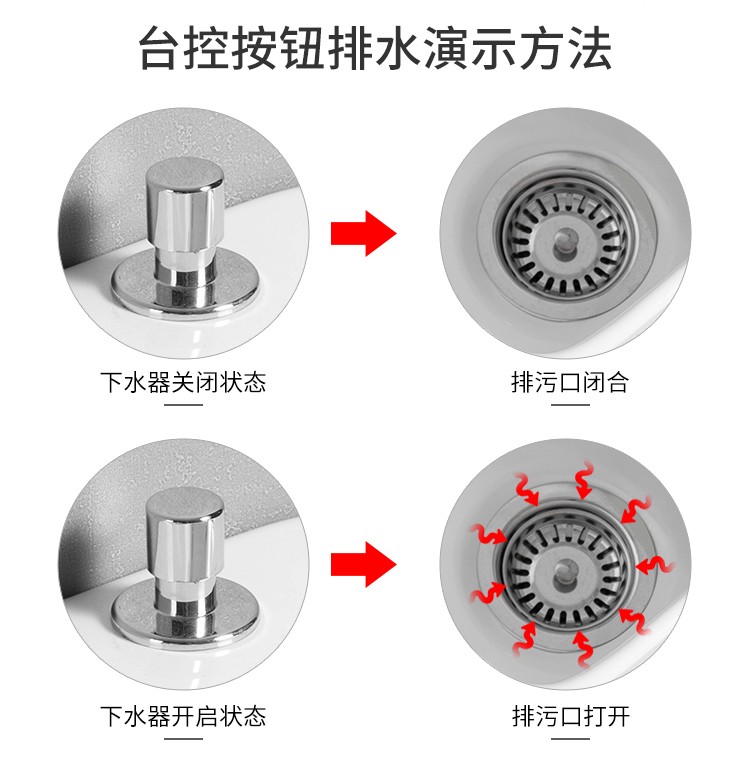 台控按钮排水演示方法

下水器关闭状态

排污口闭合

下水器开启状态

排污口打开