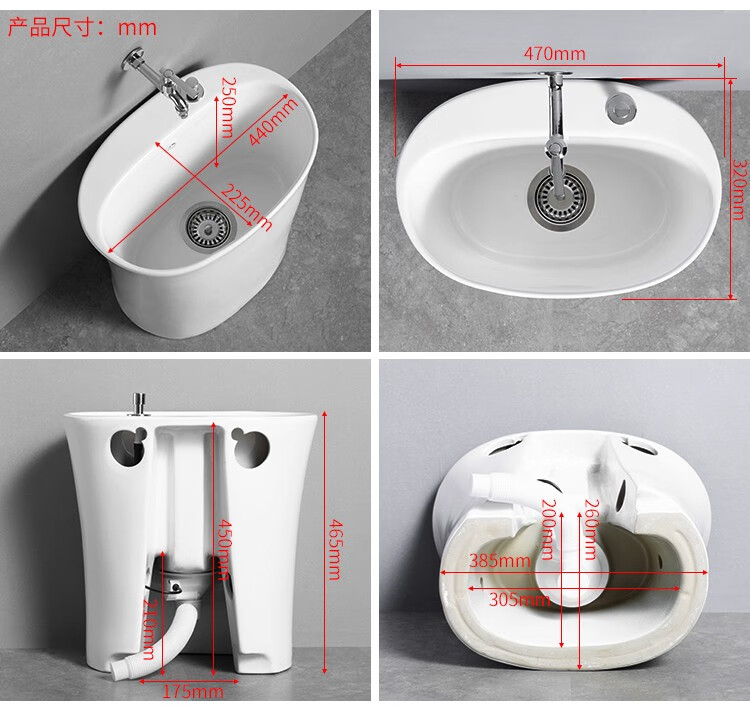 产品尺寸：mm

250mm

440mm

225mm

470mm

320mm

450mm

465mm

210mm

175mm

200mm

260mm

385mm

305mm