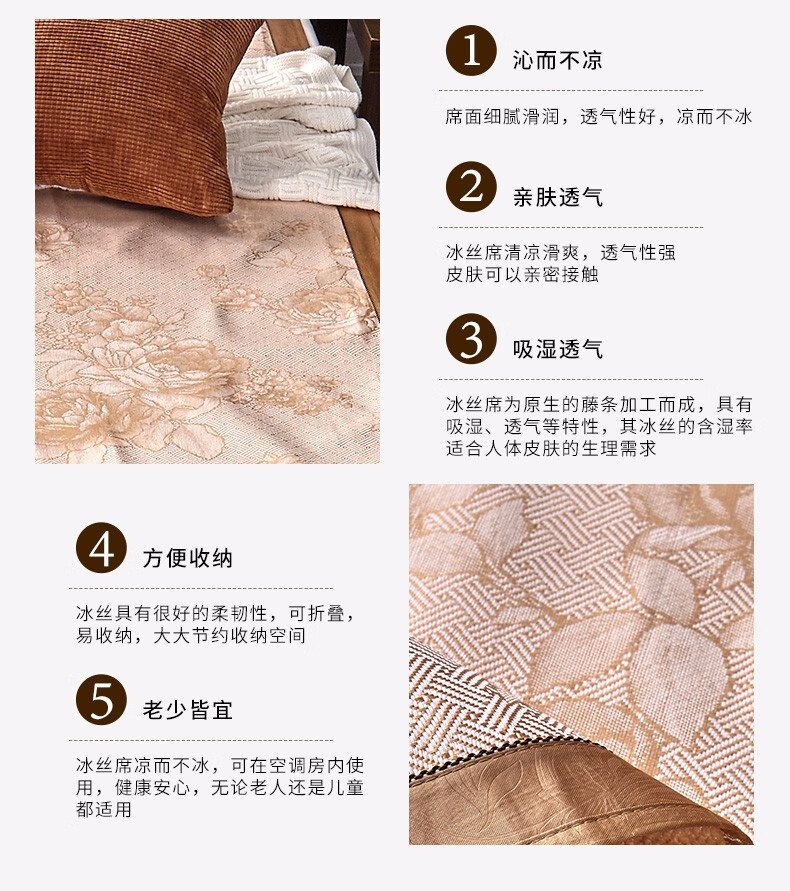 1 沁而不凉

席面细腻滑润，透气性好，凉而不冰

2 亲肤透气

冰丝席清凉滑爽，透气性强
皮肤可以亲密接触

3 吸湿透气

冰丝席为原生的藤条加工而成，具有吸湿、透气等特性，其冰丝的含湿率适合人体皮肤的生理需求

4 方便收纳

冰丝具有很好的柔韧性，可折叠，易收纳，大大节约收纳空间

5 老少皆宜

冰丝席凉而不冰，可在空调房内使用，健康安心，无论老人还是儿童都适用