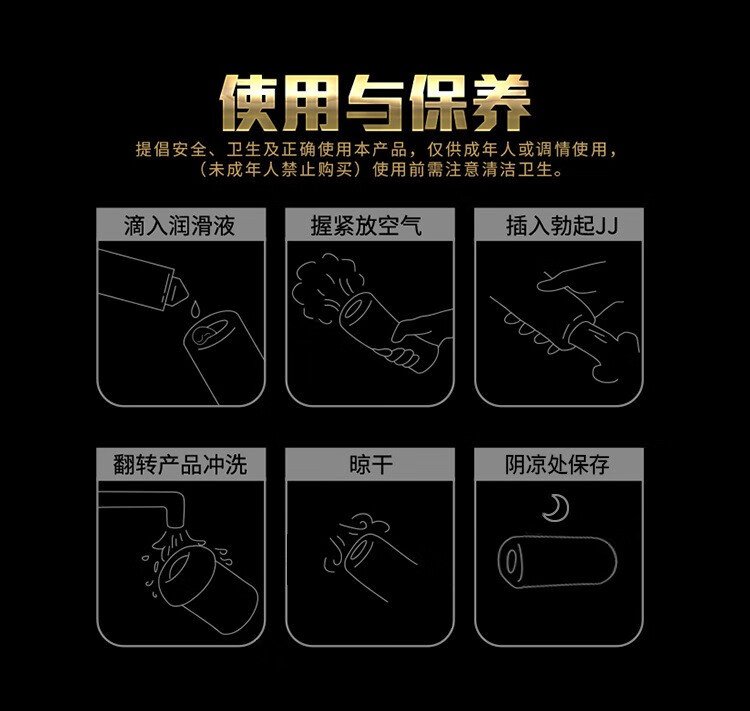 使用与保养

提倡安全、卫生及正确使用本产品，仅供成年人或调情使用，（未成年人禁止购买）使用前需注意清洁卫生。

滴入润滑液

握紧放空气

插入勃起JJ

翻转产品冲洗

晾干

阴凉处保存