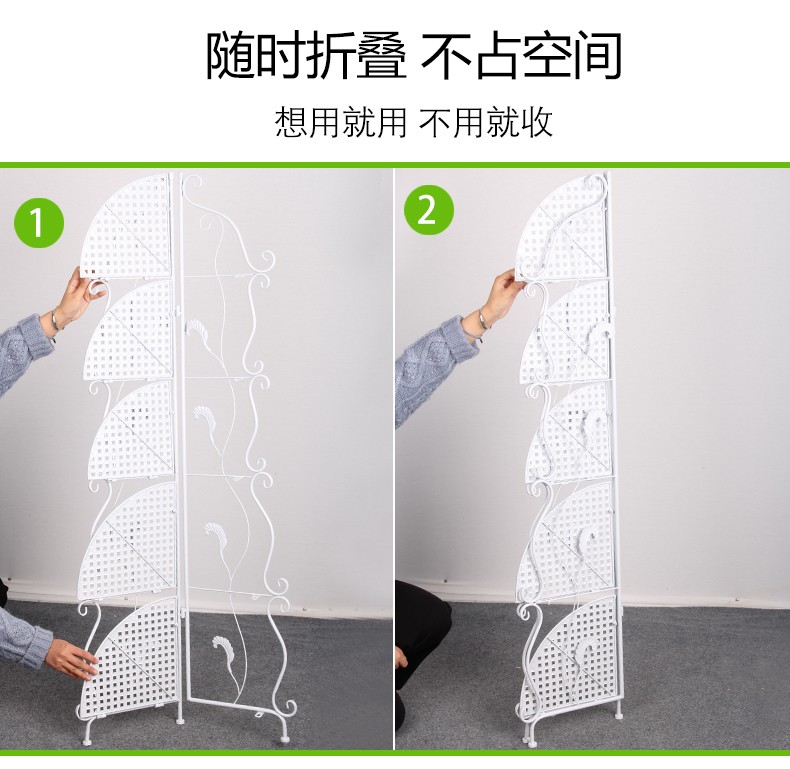 随时折叠 不占空间

想用就用 不用就收

1

2