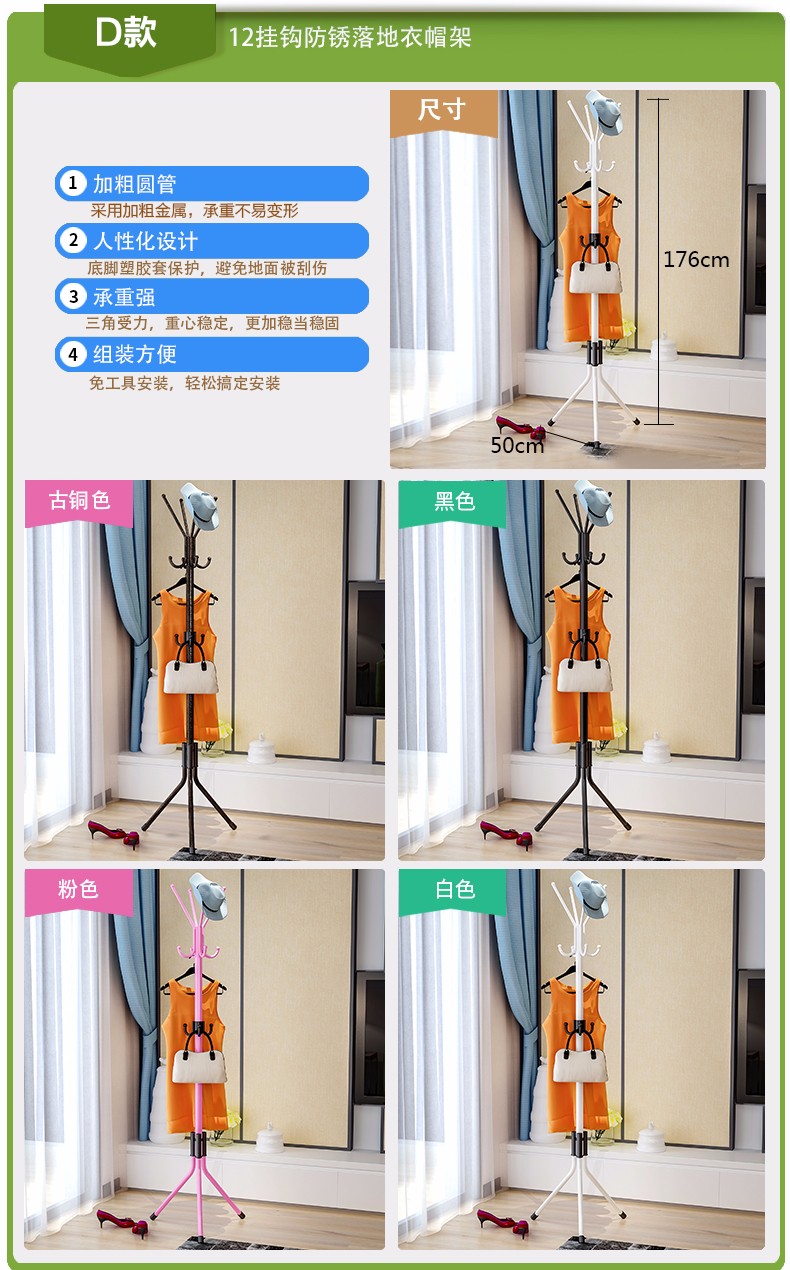 D款

12挂钩防锈落地衣帽架

1 加粗圆管
采用加粗金属，承重不易变形

2 人性化设计
底脚塑胶套保护，避免地面被刮伤

3 承重强
三角受力，重心稳定，更加稳当稳固

4 组装方便
免工具安装，轻松搞定安装

尺寸

176cm

50cm

古铜色

黑色

粉色

白色