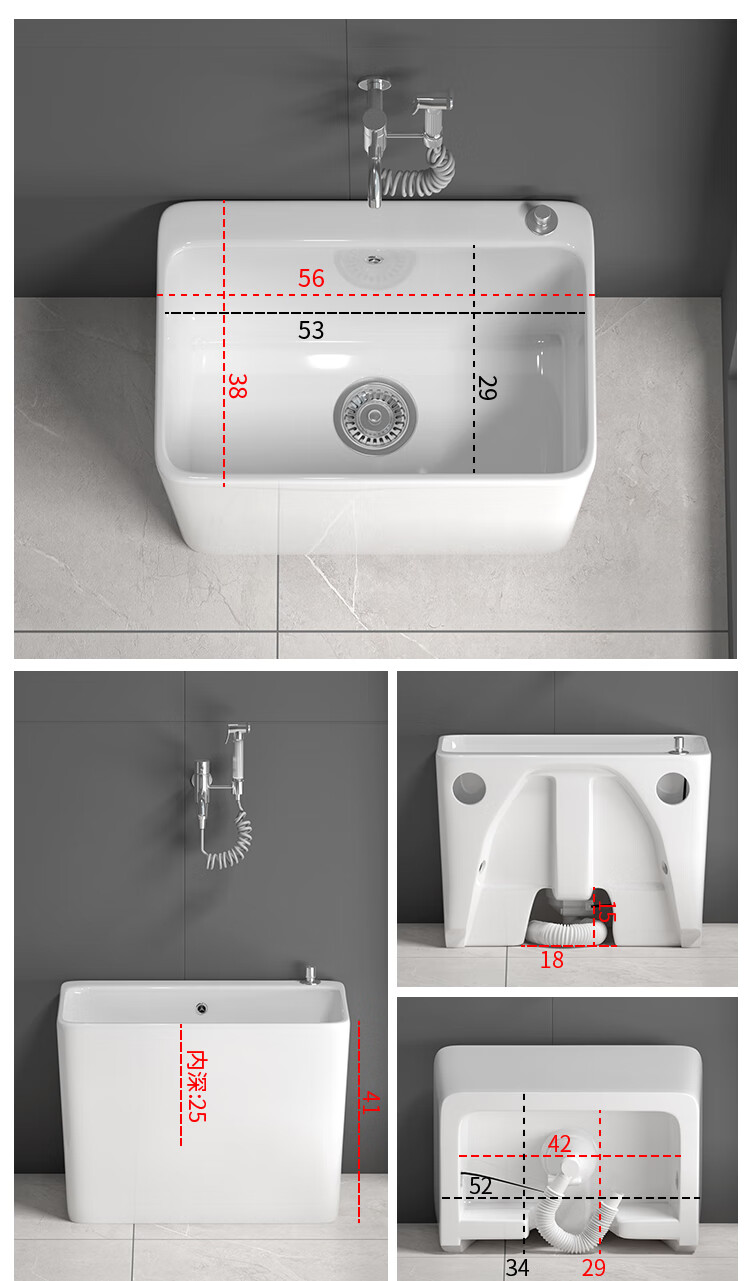 56
53
38
29
内深:25
41
15
18
42
52
34
29