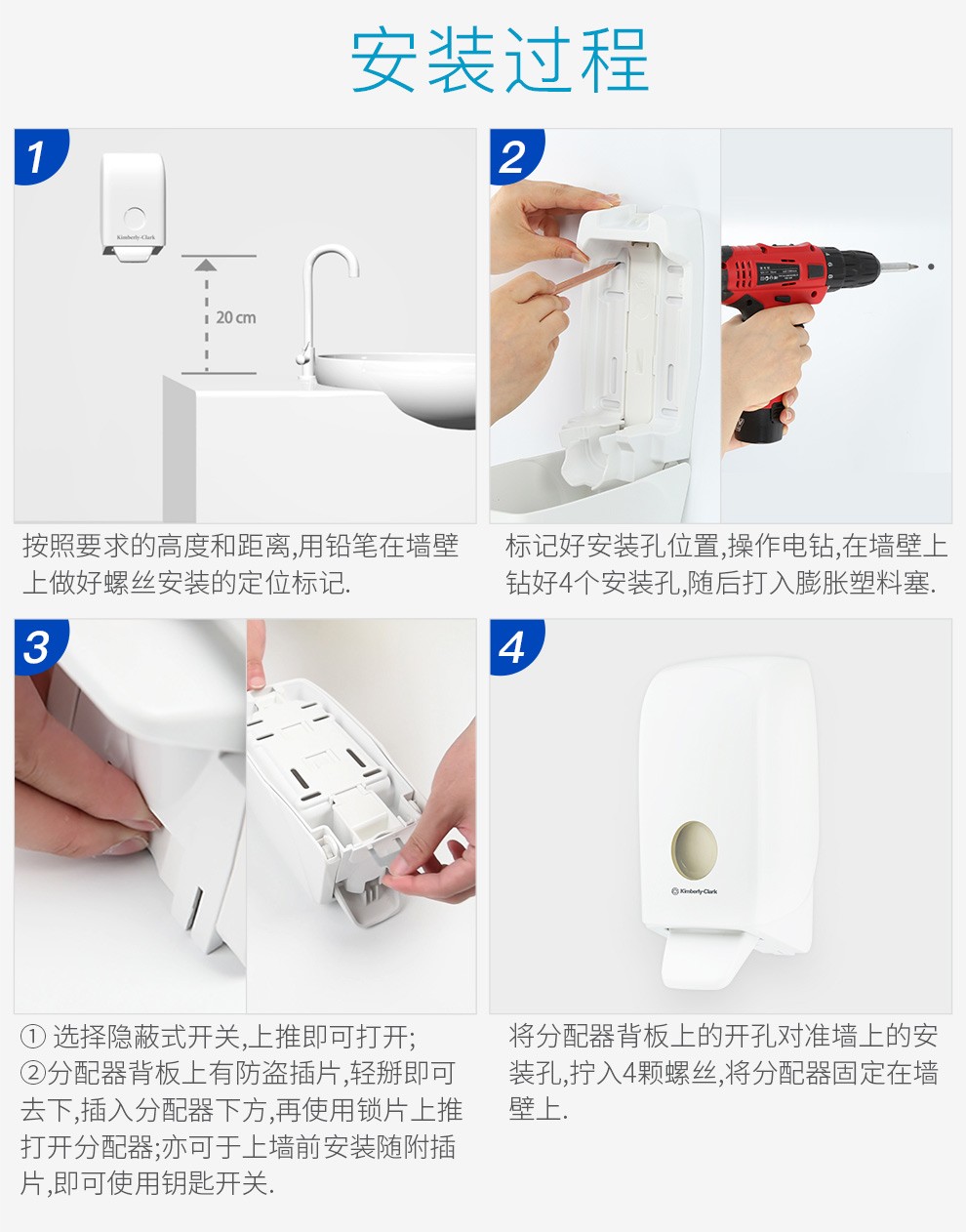 安装过程

1

Kimberly-Clark

20 cm

按照要求的高度和距离,用铅笔在墙壁上做好螺丝安装的定位标记.

2

标记好安装孔位置,操作电钻,在墙壁上钻好4个安装孔,随后打入膨胀塑料塞.

3

① 选择隐蔽式开关,上推即可打开;
②分配器背板上有防盗插片,轻掰即可去下,插入分配器下方,再使用锁片上推打开分配器;亦可于上墙前安装随附插片,即可使用钥匙开关.

4

Kimberly-Clark

将分配器背板上的开孔对准墙上的安装孔,拧入4颗螺丝,将分配器固定在墙壁上.