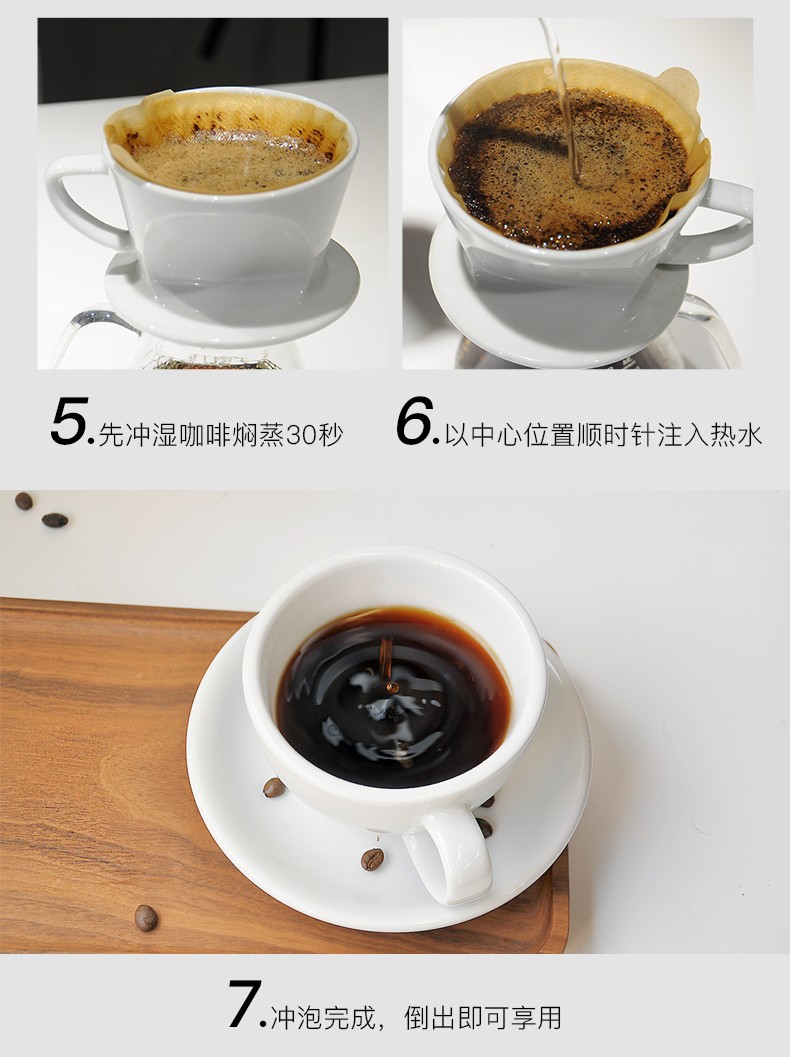 5.先冲湿咖啡焖蒸30秒

6.以中心位置顺时针注入热水

7.冲泡完成，倒出即可享用