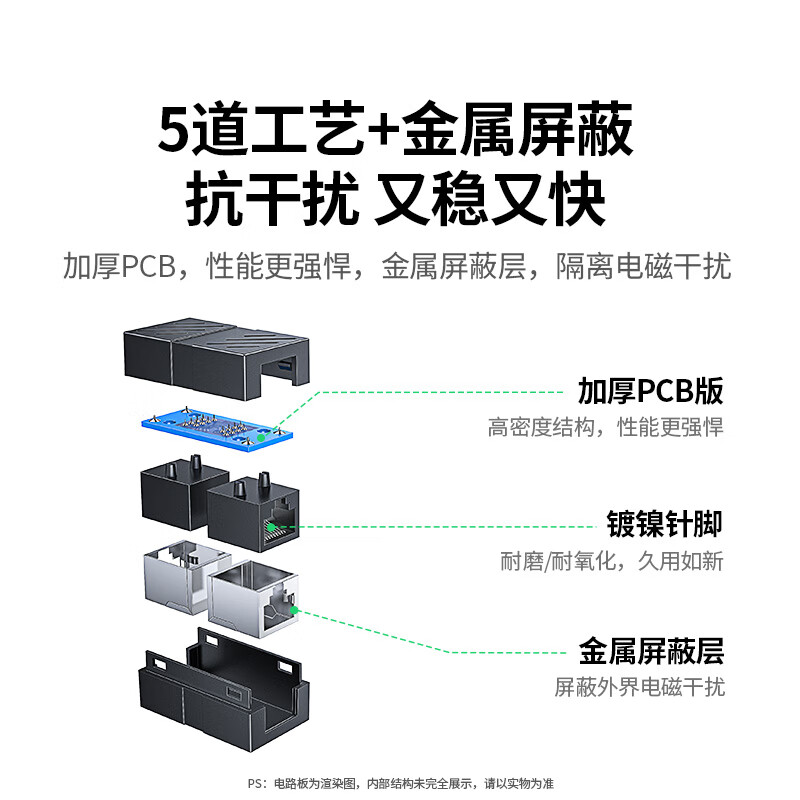 5道工艺+金属屏蔽
抗干扰 又稳又快

加厚PCB，性能更强悍，金属屏蔽层，隔离电磁干扰

加厚PCB版
高密度结构，性能更强悍

镀镍针脚
耐磨/耐氧化，久用如新

金属屏蔽层
屏蔽外界电磁干扰

PS：电路板为渲染图，内部结构未完全展示，请以实物为准