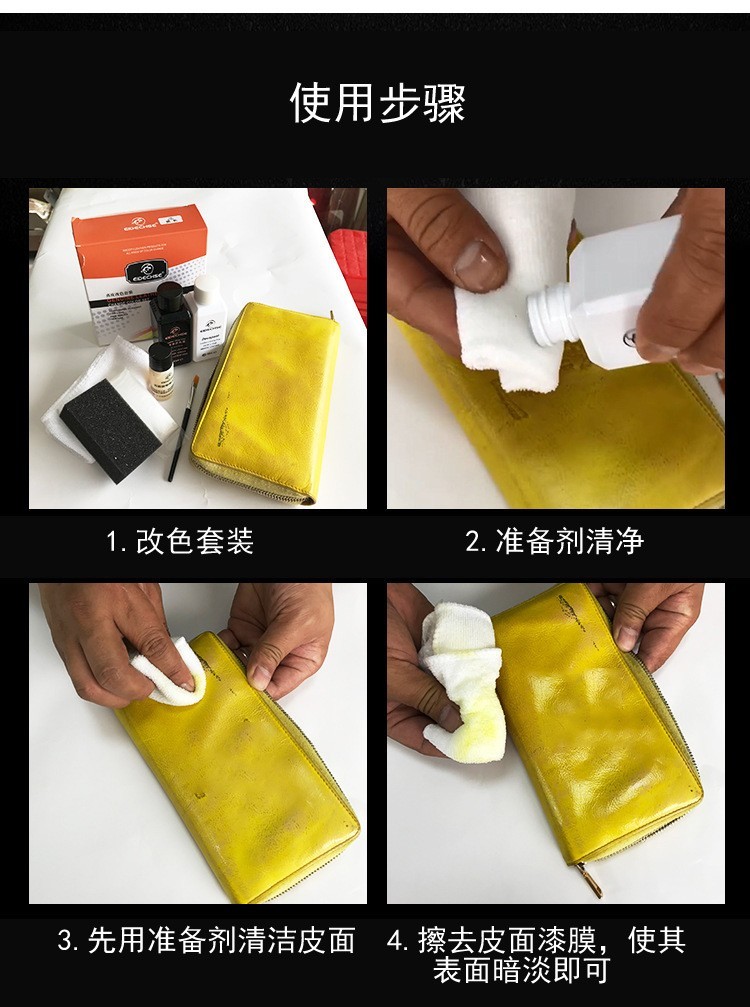 使用步骤

1. 改色套装

2. 准备剂清净

3. 先用准备剂清洁皮面

4. 擦去皮面漆膜，使其表面暗淡即可