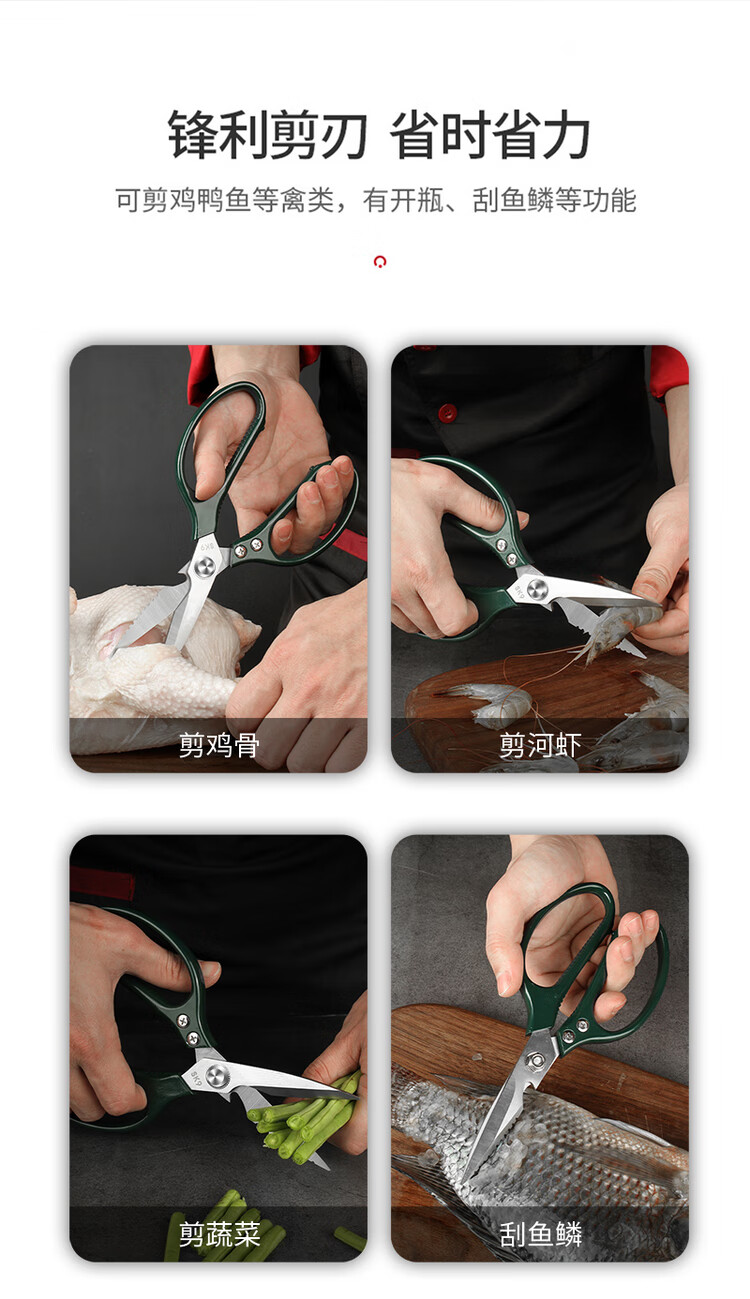 锋利剪刃 省时省力

可剪鸡鸭鱼等禽类，有开瓶、刮鱼鳞等功能

剪鸡骨

剪河虾

剪蔬菜

刮鱼鳞