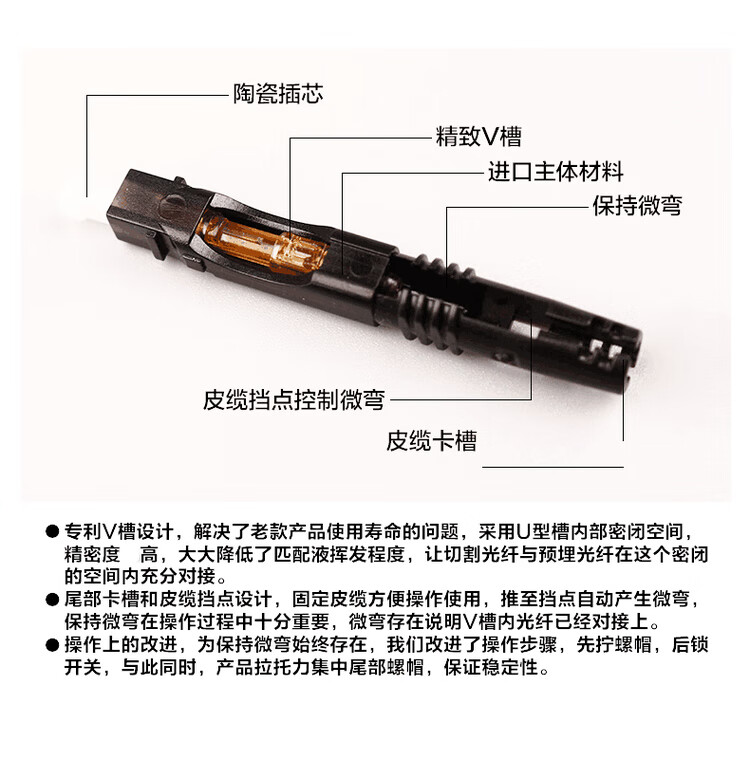 陶瓷插芯

精致V槽

进口主体材料

保持微弯

皮缆挡点控制微弯

皮缆卡槽

● 专利V槽设计，解决了老款产品使用寿命的问题，采用U型槽内部密闭空间，精密度　高，大大降低了匹配液挥发程度，让切割光纤与预埋光纤在这个密闭的空间内充分对接。

● 尾部卡槽和皮缆挡点设计，固定皮缆方便操作使用，推至挡点自动产生微弯，保持微弯在操作过程中十分重要，微弯存在说明V槽内光纤已经对接上。

● 操作上的改进，为保持微弯始终存在，我们改进了操作步骤，先拧螺帽，后锁开关，与此同时，产品拉托力集中尾部螺帽，保证稳定性。