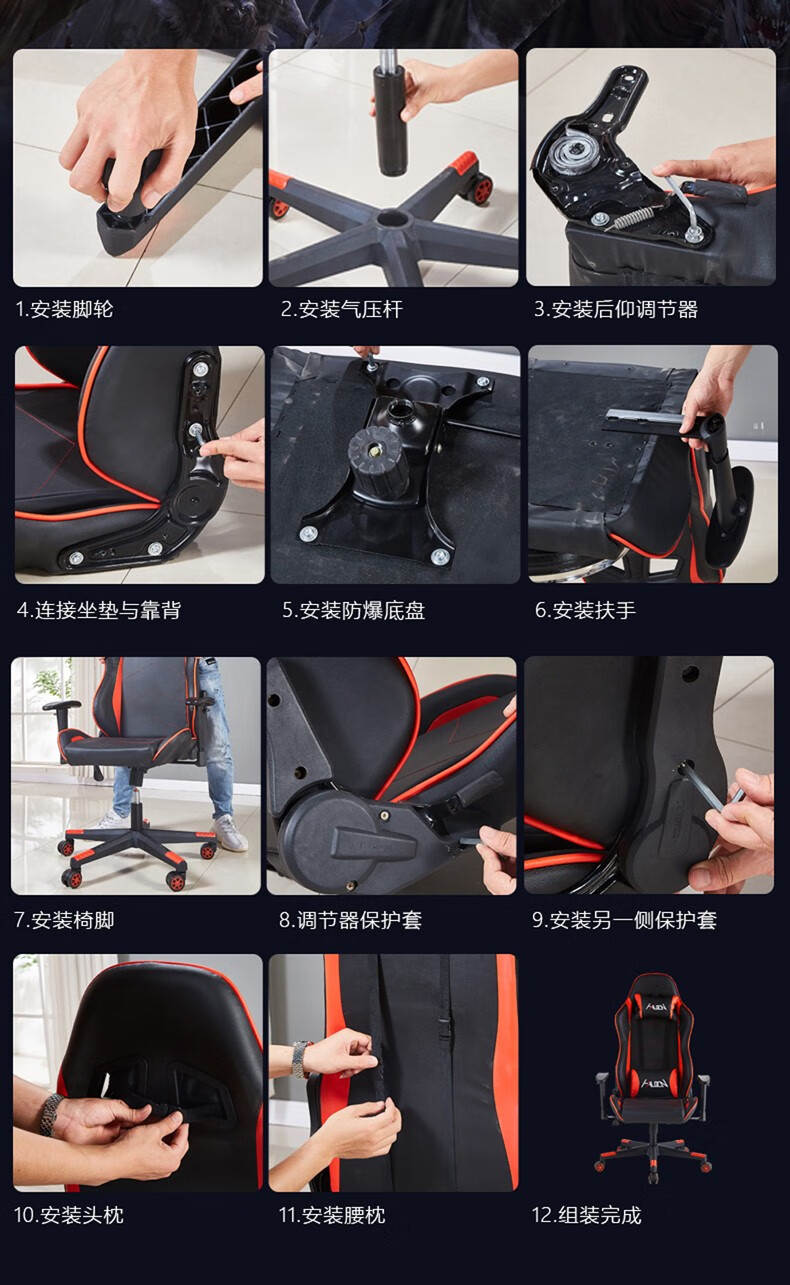 1.安装脚轮

2.安装气压杆

3.安装后仰调节器

4.连接坐垫与靠背

5.安装防爆底盘

6.安装扶手

7.安装椅脚

8.调节器保护套

9.安装另一侧保护套

10.安装头枕

11.安装腰枕

12.组装完成