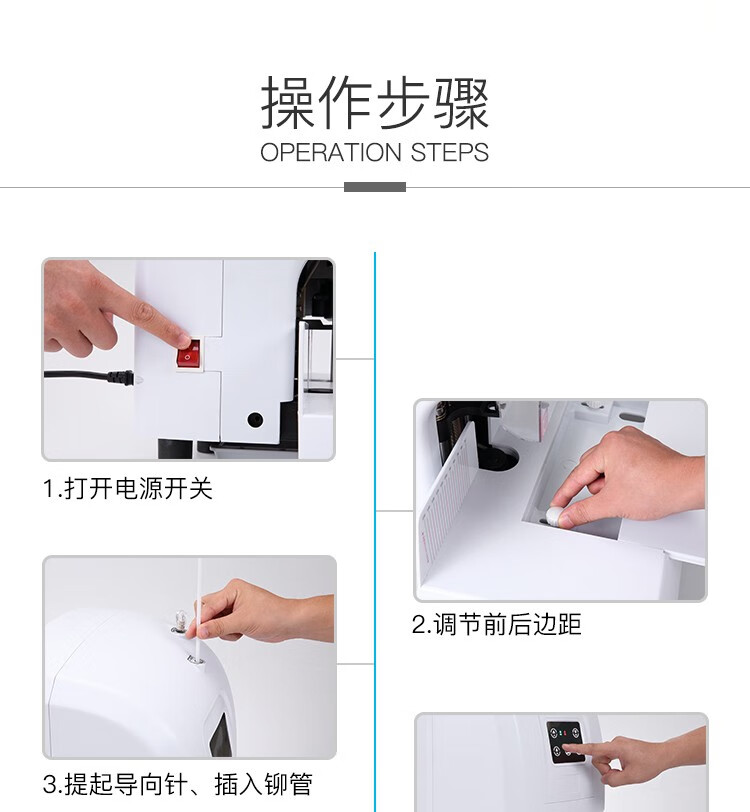 操作步骤
OPERATION STEPS

1.打开电源开关

2.调节前后边距

3.提起导向针、插入铆管