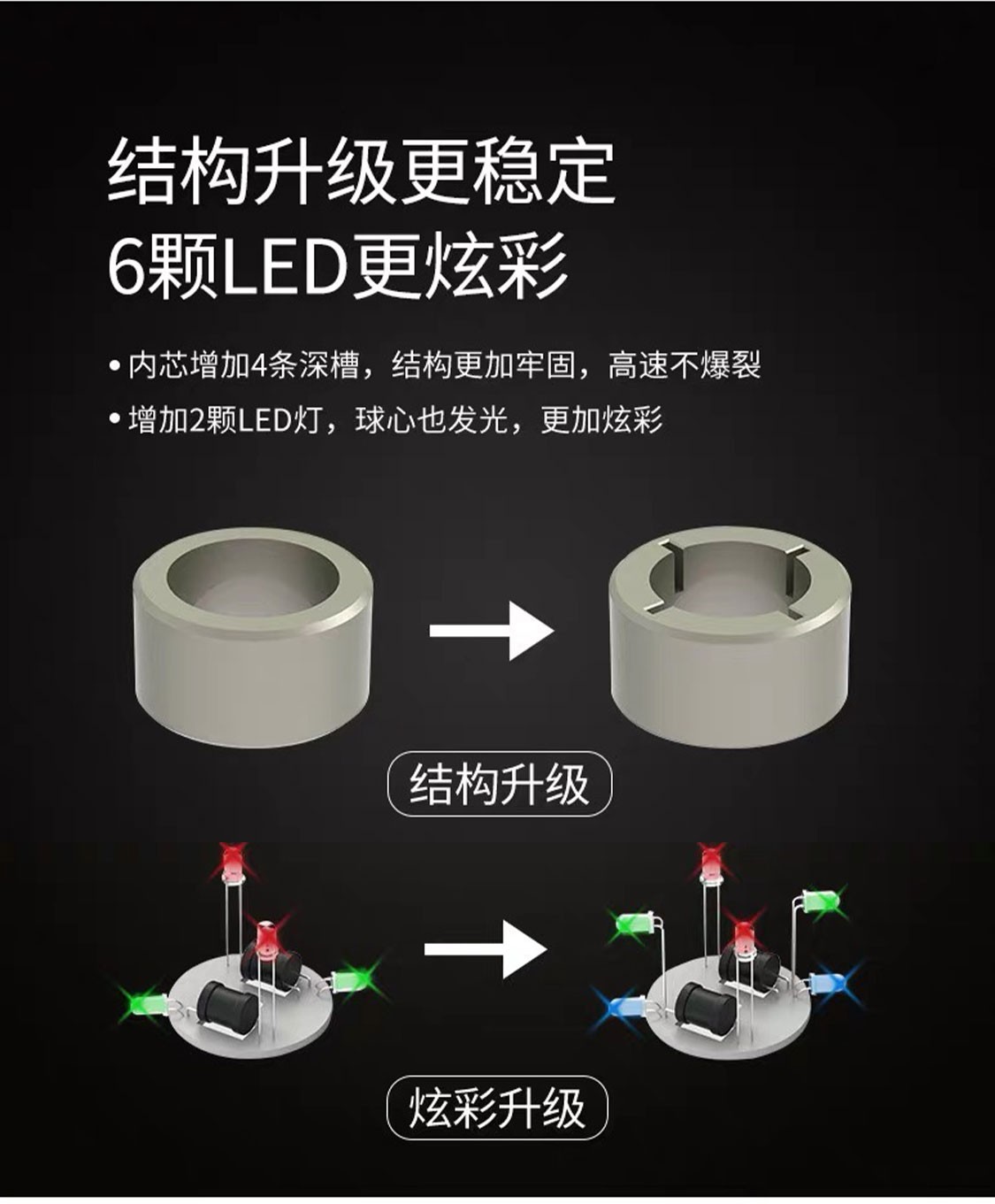 结构升级更稳定
6颗LED更炫彩

• 内芯增加4条深槽，结构更加牢固，高速不爆裂

• 增加2颗LED灯，球心也发光，更加炫彩

结构升级

炫彩升级