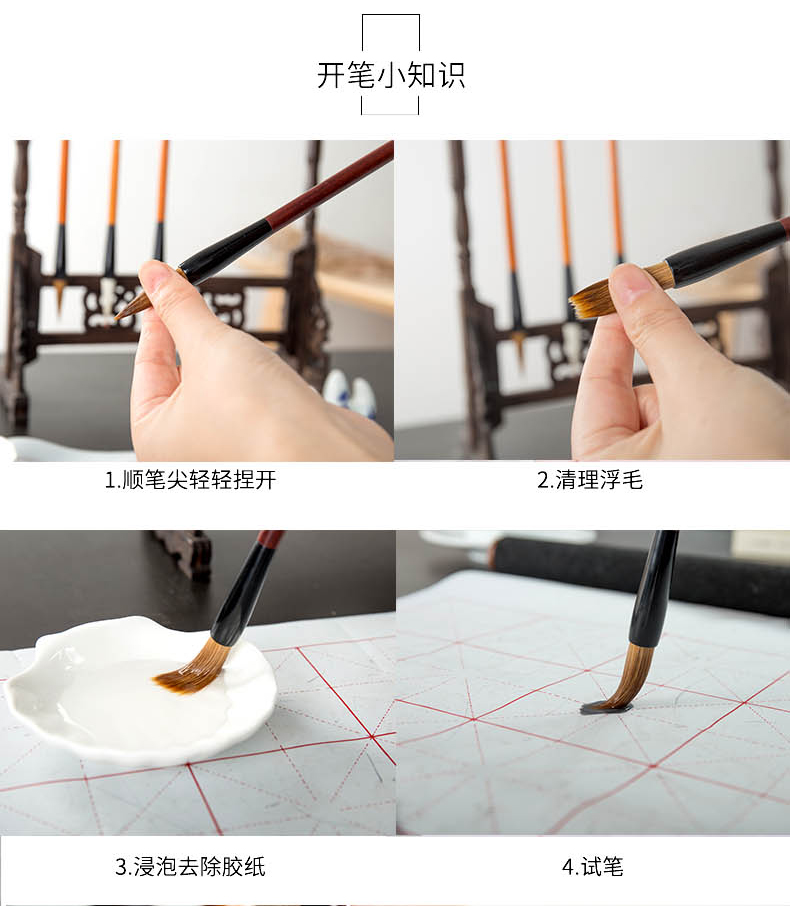 开笔小知识

1.顺笔尖轻轻捏开

2.清理浮毛

3.浸泡去除胶纸

4.试笔