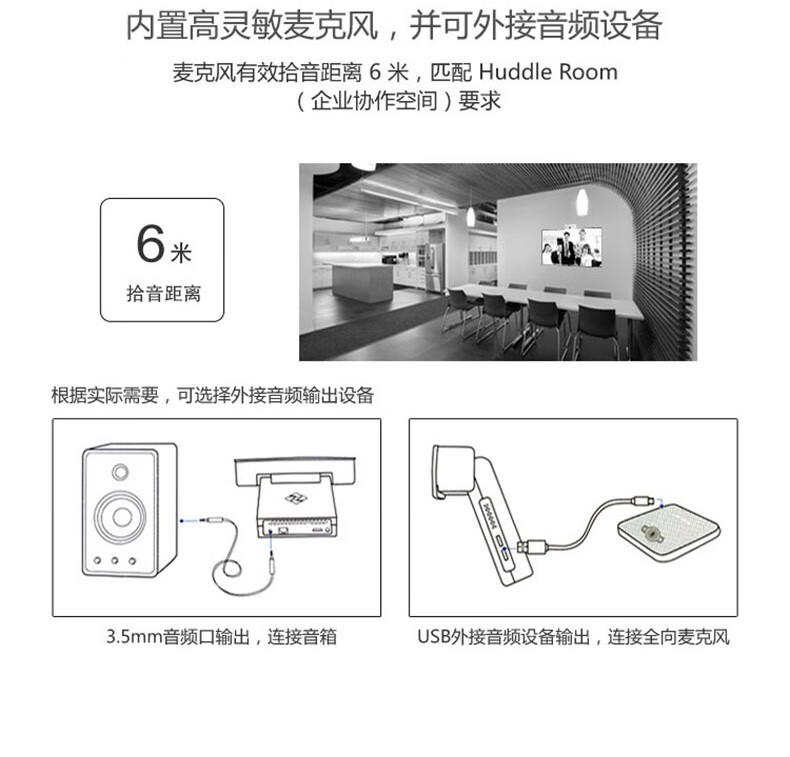 内置高灵敏麦克风，并可外接音频设备

麦克风有效拾音距离 6 米，匹配 Huddle Room（企业协作空间）要求

6米
拾音距离

根据实际需要，可选择外接音频输出设备

3.5mm音频口输出，连接音箱

USB外接音频设备输出，连接全向麦克风