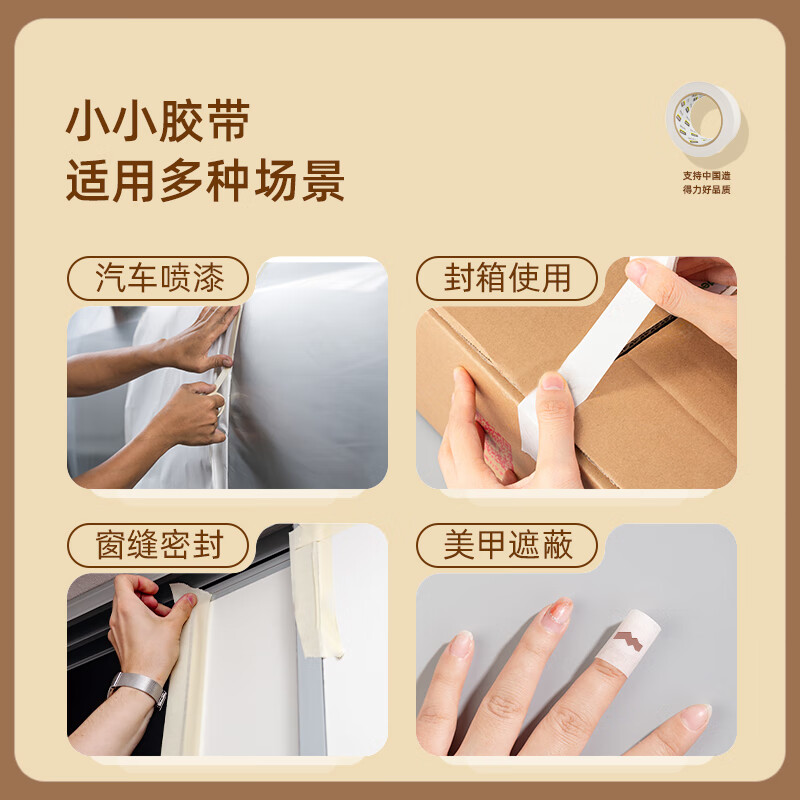 小小胶带
适用多种场景

支持中国造
得力好品质

汽车喷漆

封箱使用

窗缝密封

美甲遮蔽