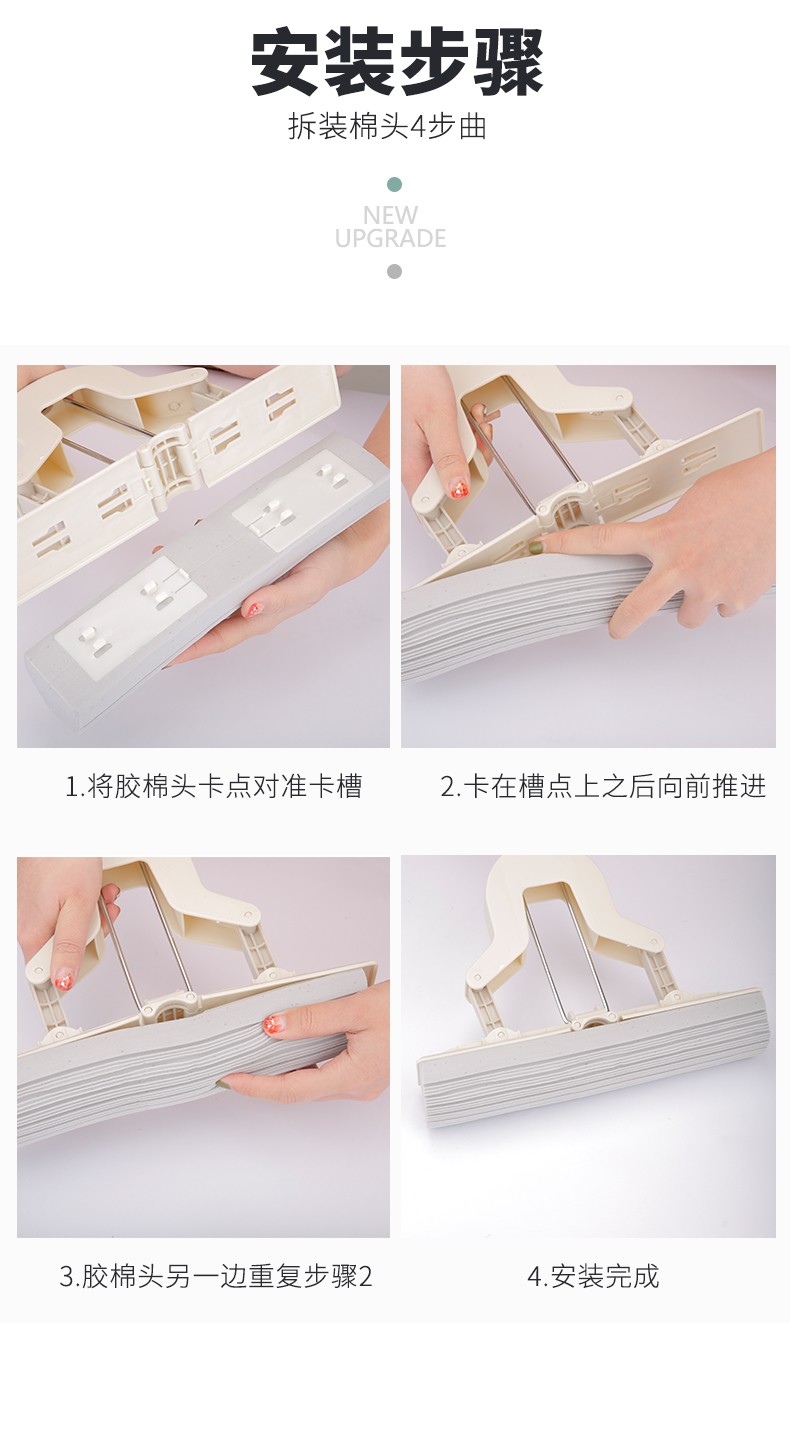 安装步骤
拆装棉头4步曲

NEW
UPGRADE

1.将胶棉头卡点对准卡槽

2.卡在槽点上之后向前推进

3.胶棉头另一边重复步骤2

4.安装完成