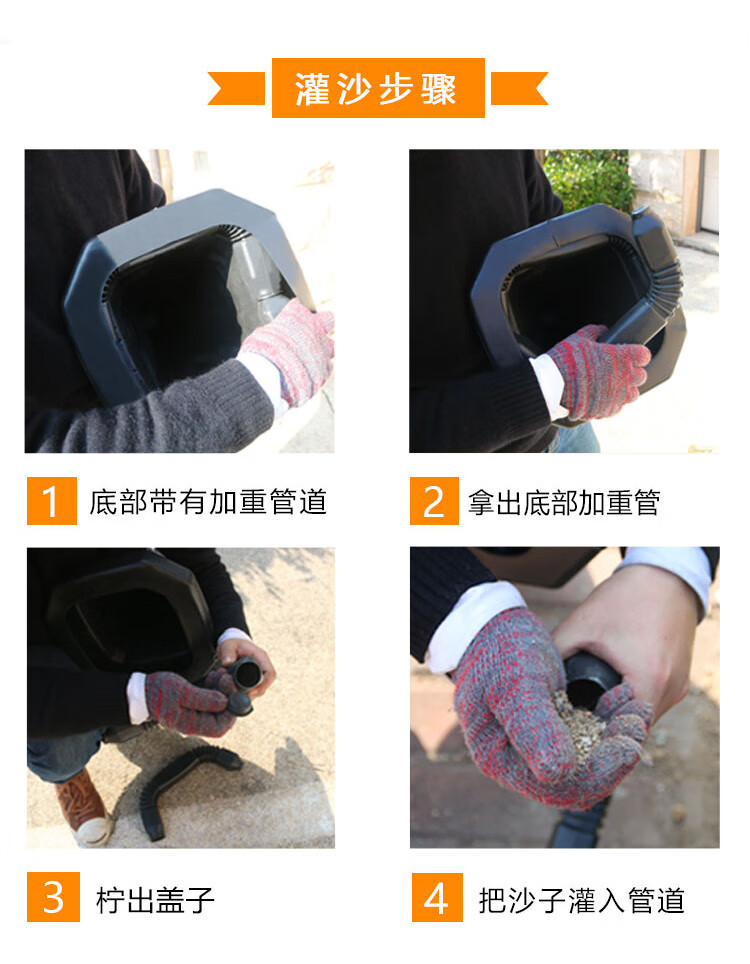 灌沙步骤

1 底部带有加重管道

2 拿出底部加重管

3 柠出盖子

4 把沙子灌入管道