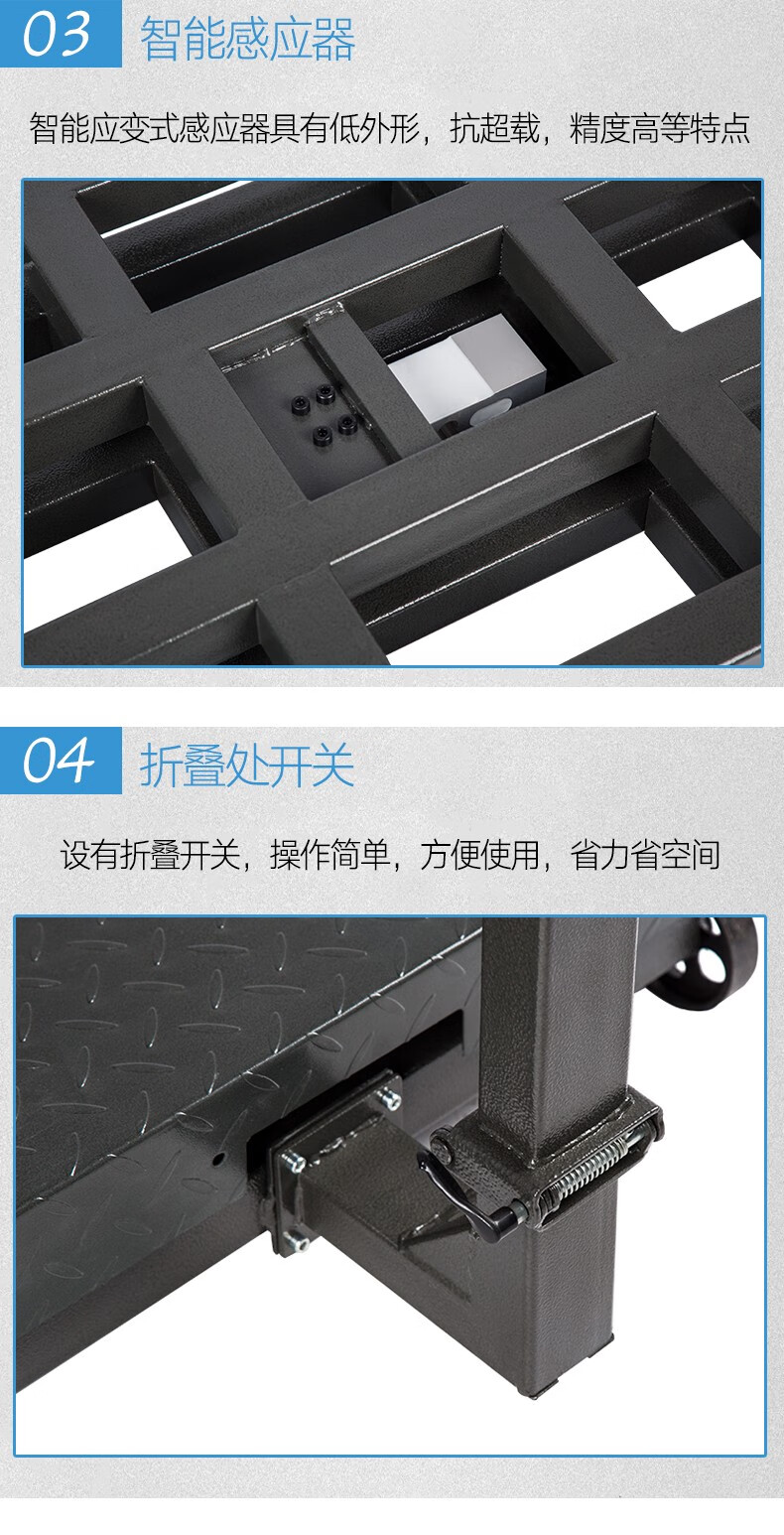 03 智能感应器

智能应变式感应器具有低外形，抗超载，精度高等特点

04 折叠处开关

设有折叠开关，操作简单，方便使用，省力省空间