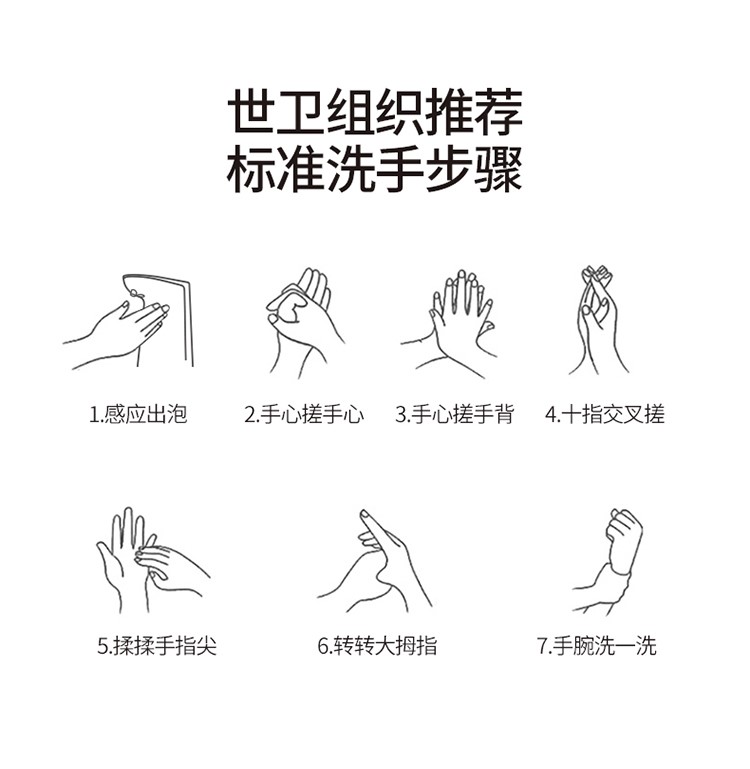 世卫组织推荐
标准洗手步骤

1.感应出泡

2.手心搓手心

3.手心搓手背

4.十指交叉搓

5.揉揉手指尖

6.转转大拇指

7.手腕洗一洗