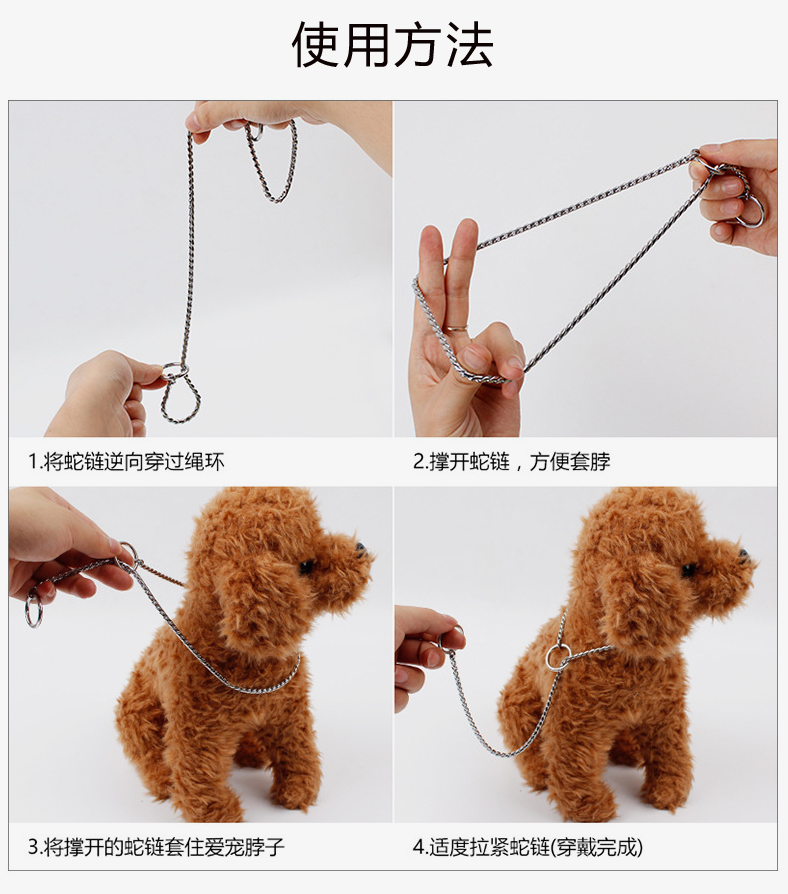 使用方法

1.将蛇链逆向穿过绳环

2.撑开蛇链，方便套脖

3.将撑开的蛇链套住爱宠脖子

4.适度拉紧蛇链(穿戴完成)