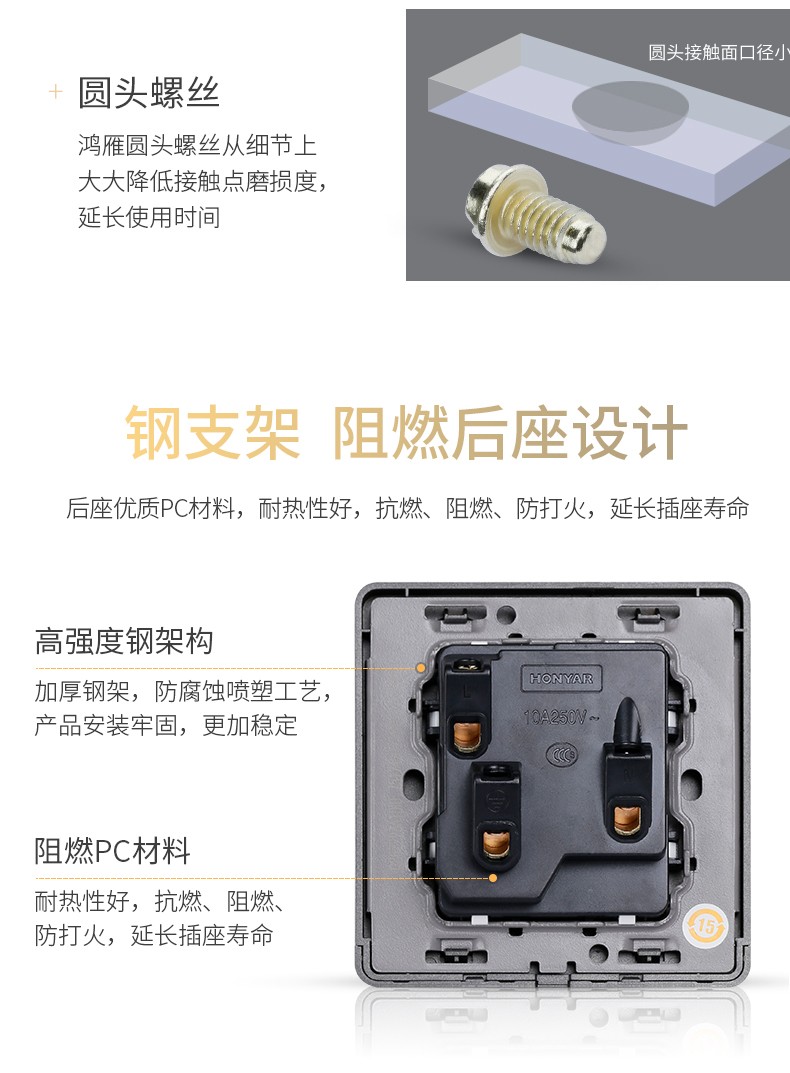 + 圆头螺丝

鸿雁圆头螺丝从细节上大大降低接触点磨损度，延长使用时间

圆头接触面口径小

钢支架 阻燃后座设计

后座优质PC材料，耐热性好，抗燃、阻燃、防打火，延长插座寿命

高强度钢架构

加厚钢架，防腐蚀喷塑工艺，产品安装牢固，更加稳定

阻燃PC材料

耐热性好，抗燃、阻燃、防打火，延长插座寿命

HONYAR

10A250V~

L

N

15