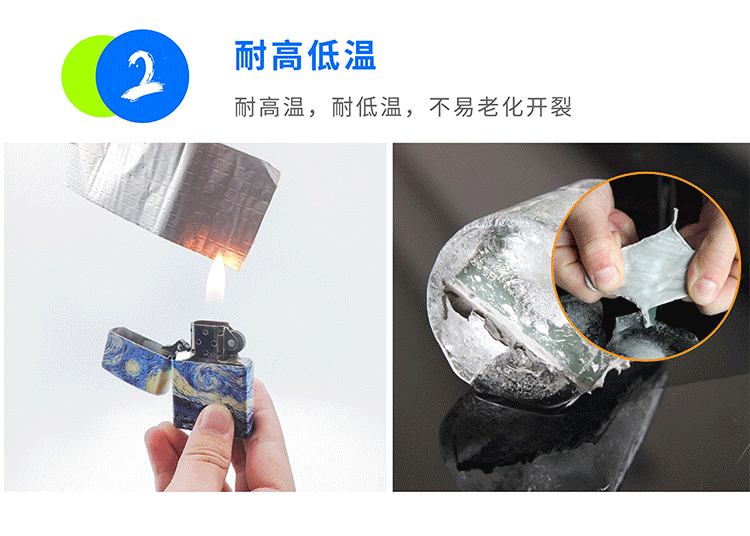 2

耐高低温

耐高温，耐低温，不易老化开裂