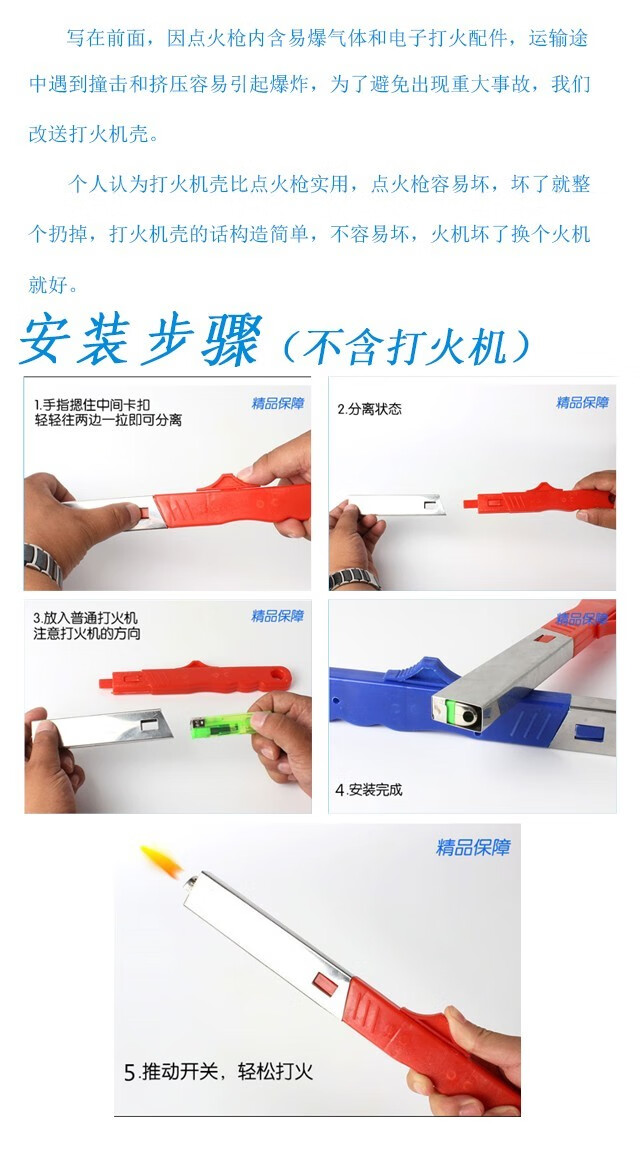 写在前面，因点火枪内含易爆气体和电子打火配件，运输途中遇到撞击和挤压容易引起爆炸，为了避免出现重大事故，我们改送打火机壳。

个人认为打火机壳比点火枪实用，点火枪容易坏，坏了就整个扔掉，打火机壳的话构造简单，不容易坏，火机坏了换个火机就好。

安装步骤（不含打火机）

1.手指摁住中间卡扣
轻轻往两边一拉即可分离

精品保障

2.分离状态

精品保障

3.放入普通打火机
注意打火机的方向

精品保障

精品保障

4.安装完成

精品保障

5.推动开关，轻松打火