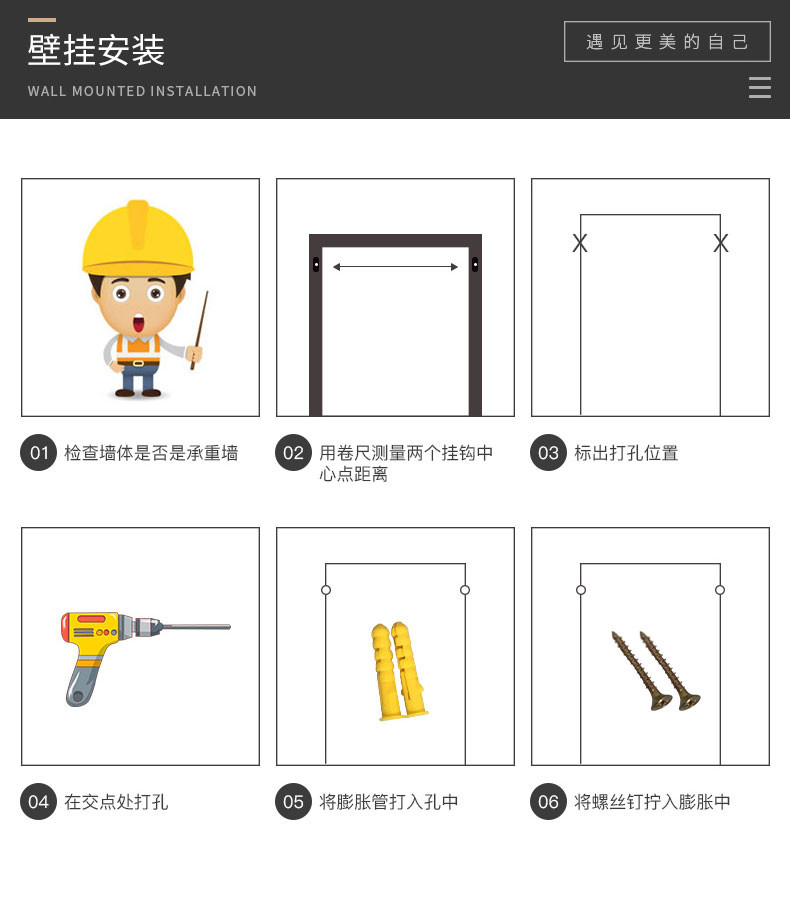 壁挂安装

WALL MOUNTED INSTALLATION

遇见更美的自己

X X

01 检查墙体是否是承重墙

02 用卷尺测量两个挂钩中心点距离

03 标出打孔位置

04 在交点处打孔

05 将膨胀管打入孔中

06 将螺丝钉拧入膨胀中