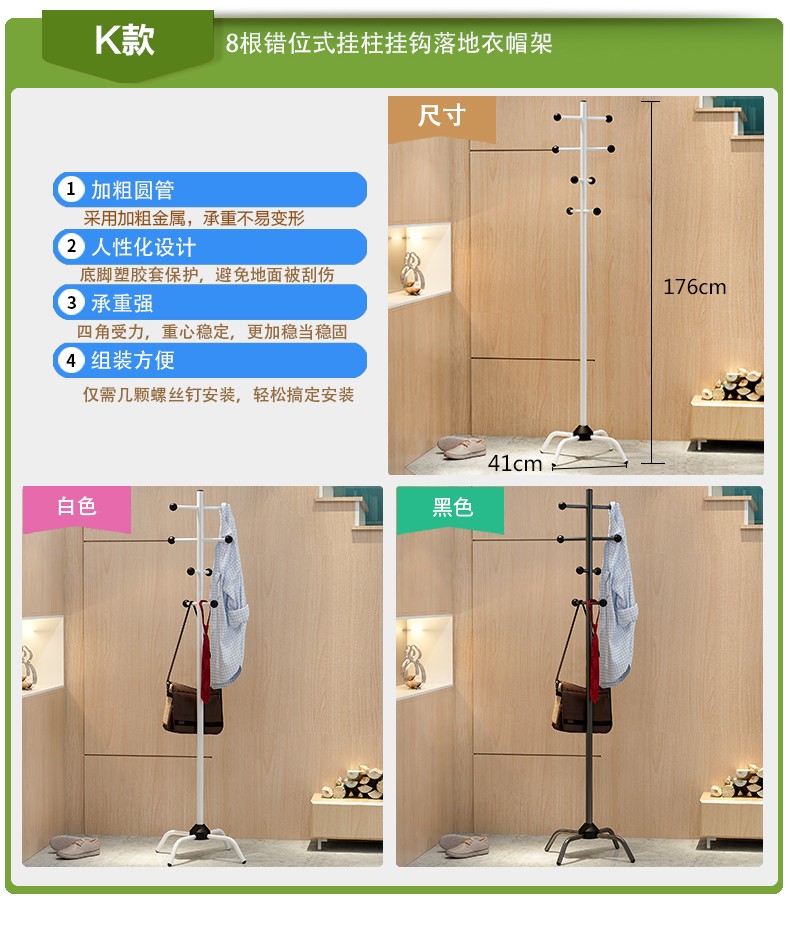 K款 8根错位式挂柱挂钩落地衣帽架

1 加粗圆管
采用加粗金属，承重不易变形
2 人性化设计
底脚塑胶套保护，避免地面被刮伤
3 承重强
四角受力，重心稳定，更加稳当稳固
4 组装方便
仅需几颗螺丝钉安装，轻松搞定安装

尺寸
176cm
41cm

白色

黑色