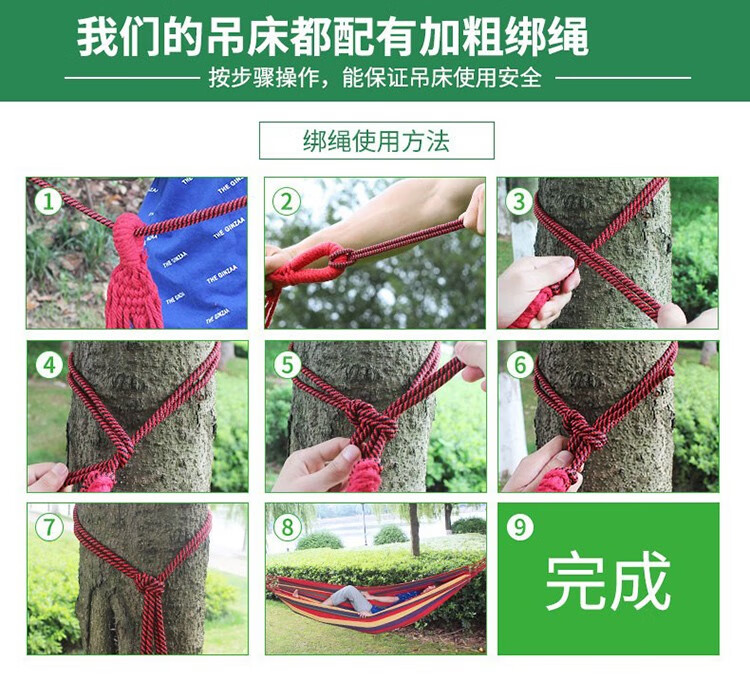 我们的吊床都配有加粗绑绳

按步骤操作，能保证吊床使用安全

绑绳使用方法

1

THE GINZAA

2

3

4

5

6

7

8

9

完成