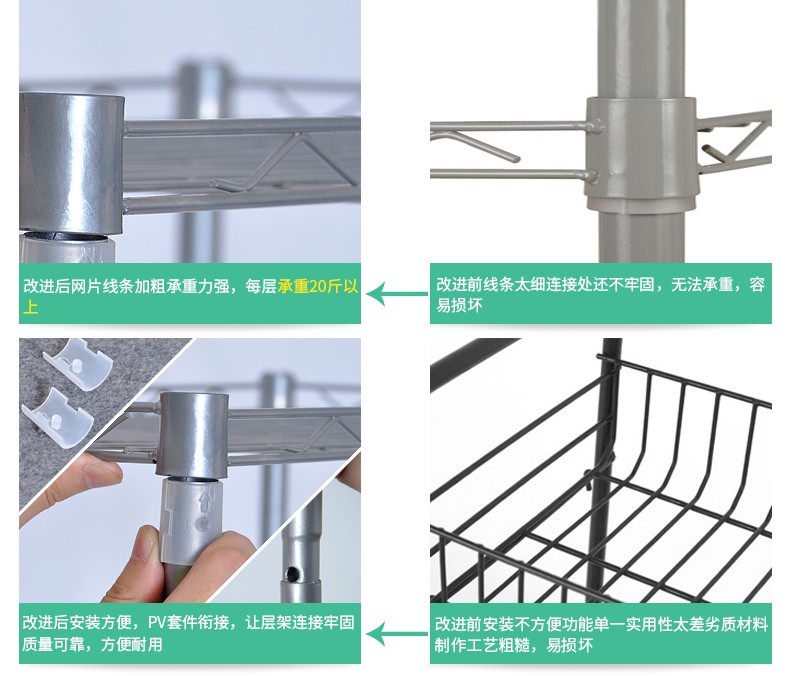 改进后网片线条加粗承重力强，每层承重20斤以上

改进前线条太细连接处还不牢固，无法承重，容易损坏

改进后安装方便，PV套件衔接，让层架连接牢固质量可靠，方便耐用

改进前安装不方便功能单一实用性太差劣质材料制作工艺粗糙，易损坏